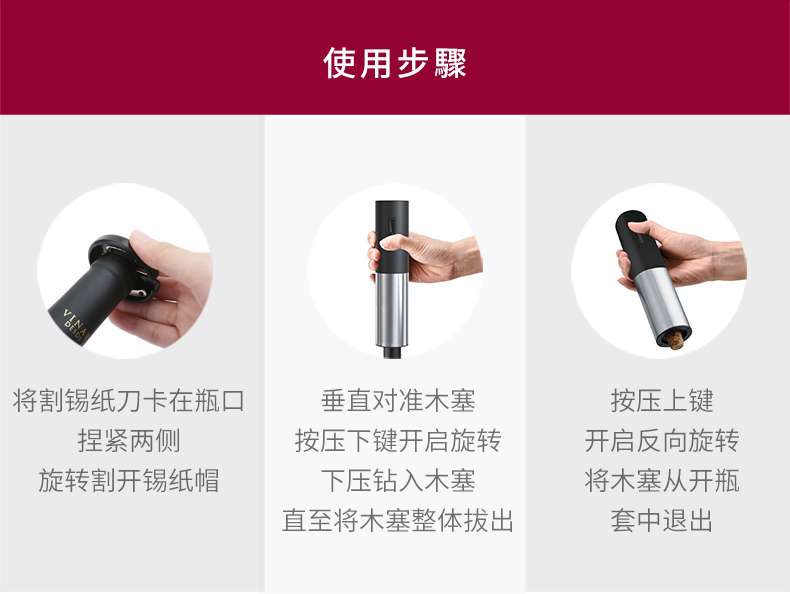 使用步驟

VINA
DECO

将割锡纸刀卡在瓶口
捏紧两侧
旋转割开锡纸帽

垂直对准木塞
按压下键开启旋转
下压钻入木塞
直至将木塞整体拔出

按压上键
开启反向旋转
将木塞从开瓶
套中退出