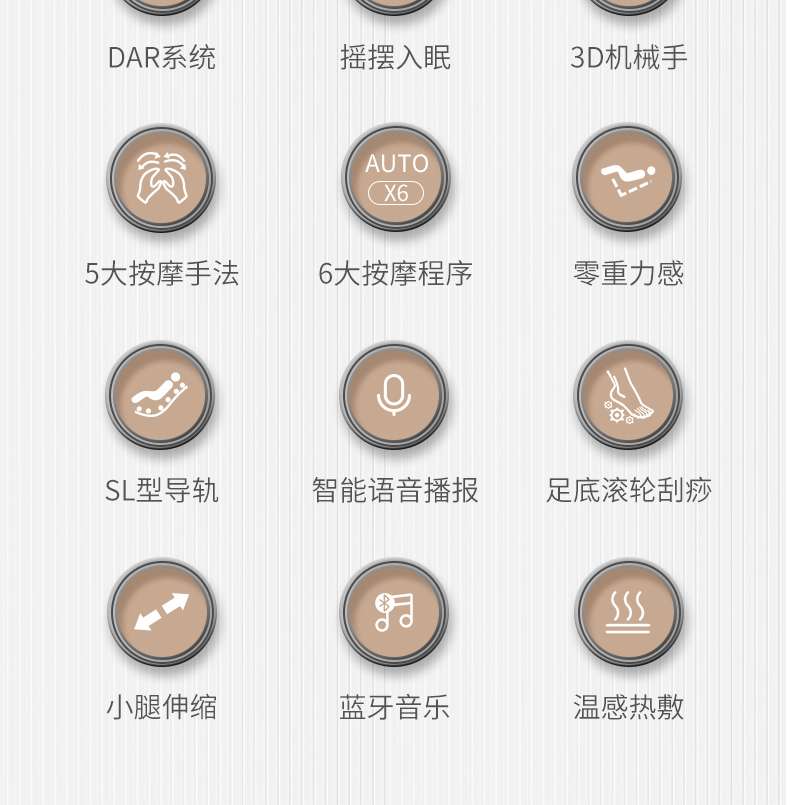 DAR系统 摇摆入眠 3D机械手

AUTO
X6

5大按摩手法 6大按摩程序 零重力感

SL型导轨 智能语音播报 足底滚轮刮痧

小腿伸缩 蓝牙音乐 温感热敷