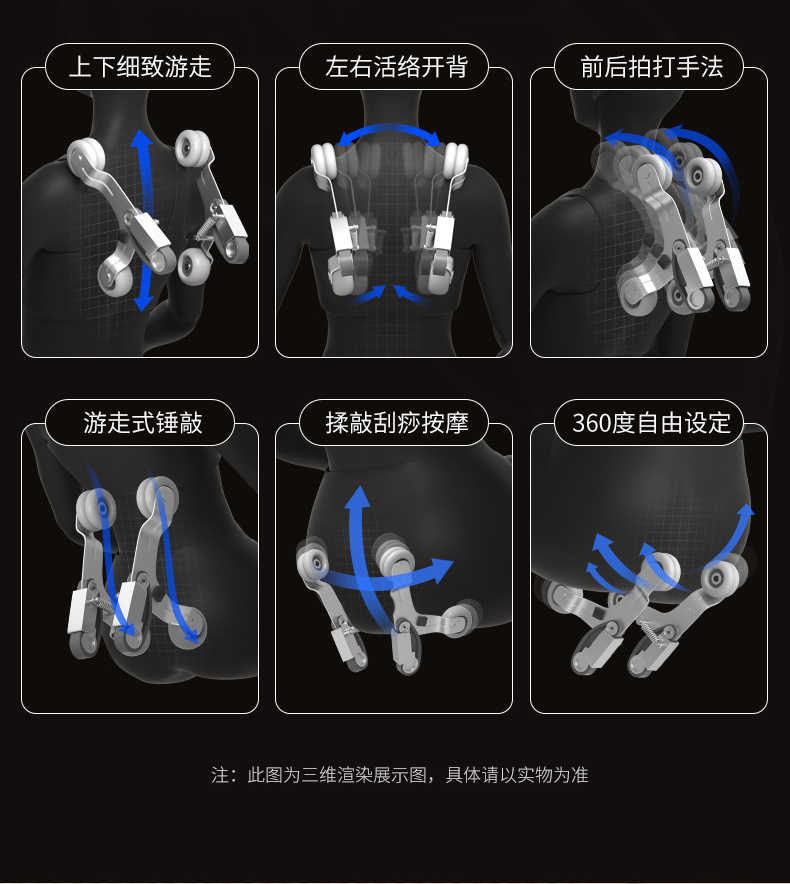 上下细致游走

左右活络开背

前后拍打手法

游走式锤敲

揉敲刮痧按摩

360度自由设定

注：此图为三维渲染展示图，具体请以实物为准