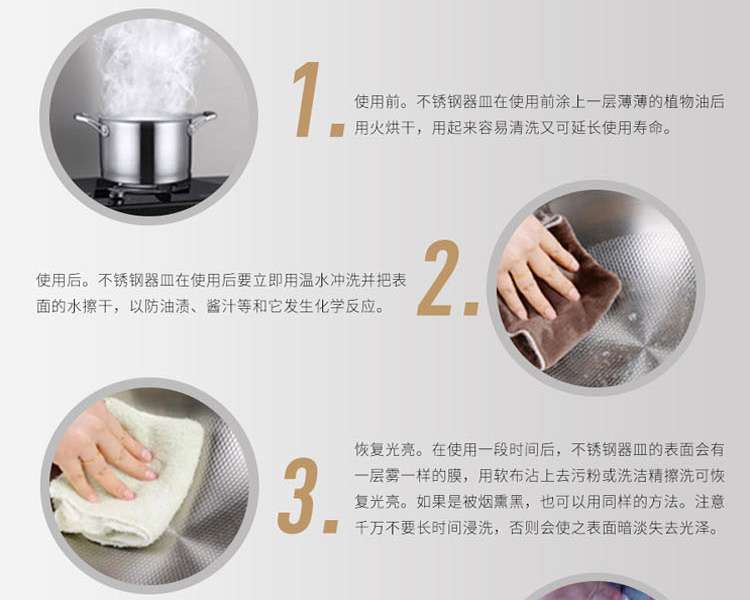 1.

使用前。不锈钢器皿在使用前涂上一层薄薄的植物油后用火烘干，用起来容易清洗又可延长使用寿命。

使用后。不锈钢器皿在使用后要立即用温水冲洗并把表面的水擦干，以防油渍、酱汁等和它发生化学反应。

2.

3.

恢复光亮。在使用一段时间后，不锈钢器皿的表面会有一层雾一样的膜，用软布沾上去污粉或洗洁精擦洗可恢复光亮。如果是被烟熏黑，也可以用同样的方法。注意千万不要长时间浸洗，否则会使之表面暗淡失去光泽。