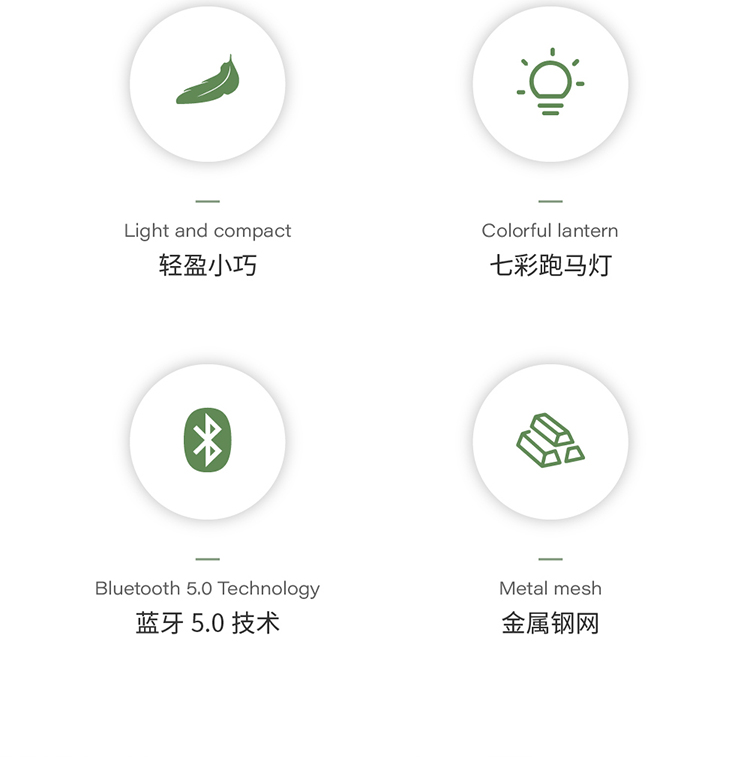 Light and compact
轻盈小巧

Colorful lantern
七彩跑马灯

Bluetooth 5.0 Technology
蓝牙5.0技术

Metal mesh
金属钢网