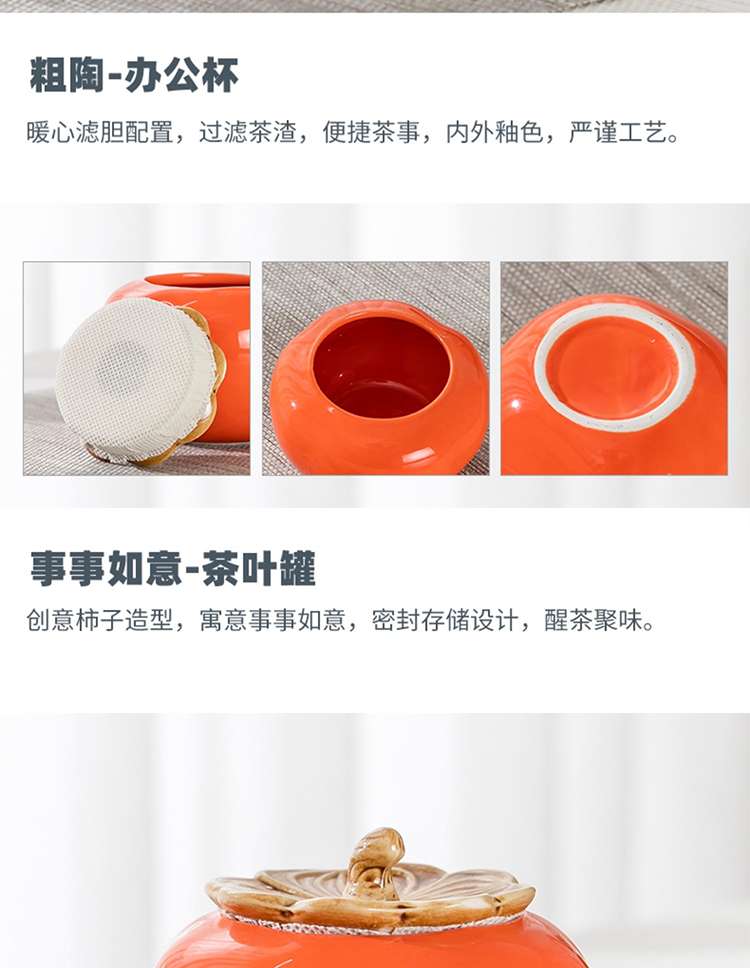 粗陶-办公杯

暖心滤胆配置，过滤茶渣，便捷茶事，内外釉色，严谨工艺。

事事如意-茶叶罐

创意柿子造型，寓意事事如意，密封存储设计，醒茶聚味。