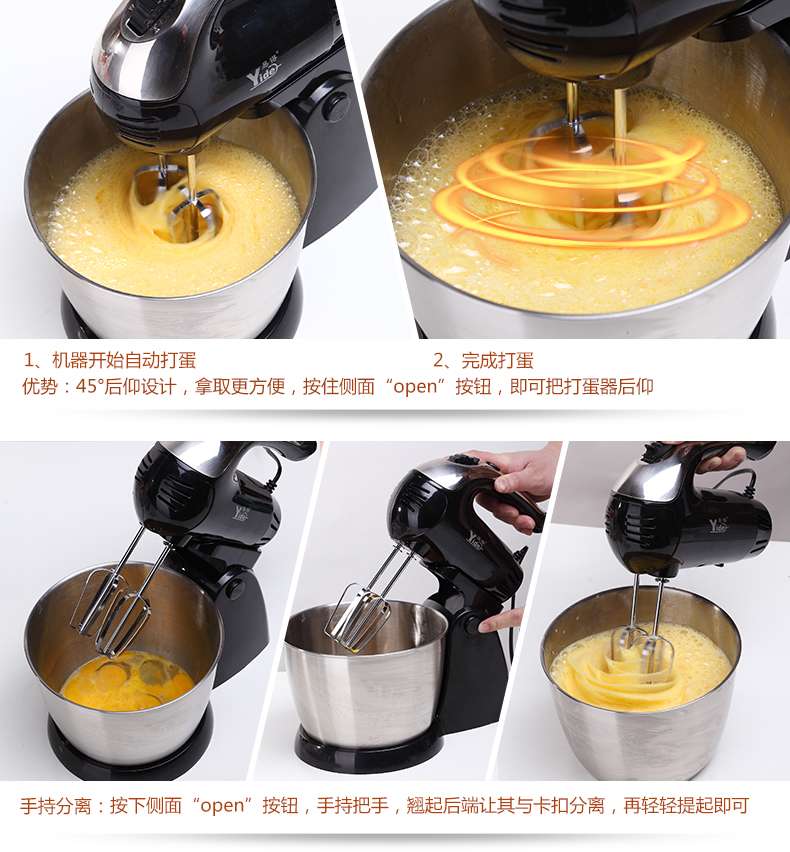 Yide

1、机器开始自动打蛋

2、完成打蛋

优势：45°后仰设计，拿取更方便，按住侧面“open”按钮，即可把打蛋器后仰

Yide

Yide

Yide

手持分离：按下侧面“open”按钮，手持把手，翘起后端让其与卡扣分离，再轻轻提起即可