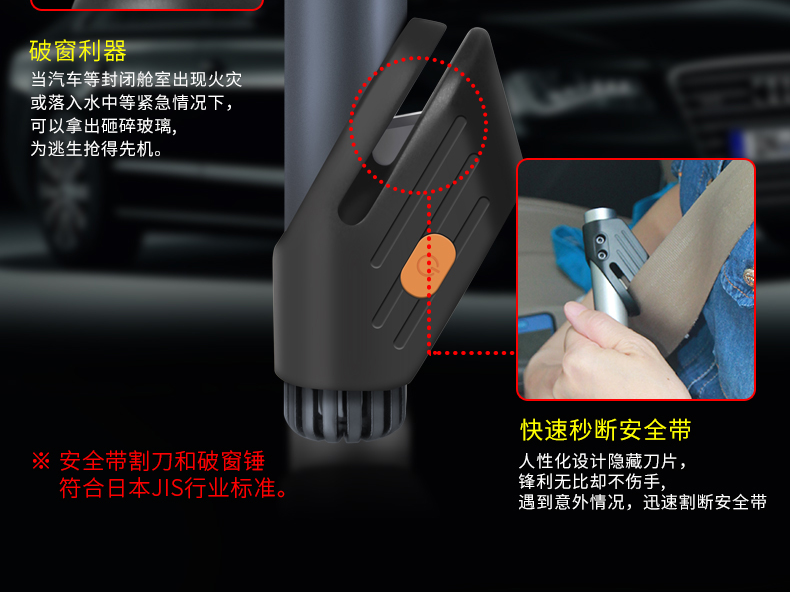 破窗利器
当汽车等封闭舱室出现火灾或落入水中等紧急情况下，可以拿出砸碎玻璃，为逃生抢得先机。

快速秒断安全带
人性化设计隐藏刀片，锋利无比却不伤手，遇到意外情况，迅速割断安全带

※ 安全带割刀和破窗锤符合日本JIS行业标准。