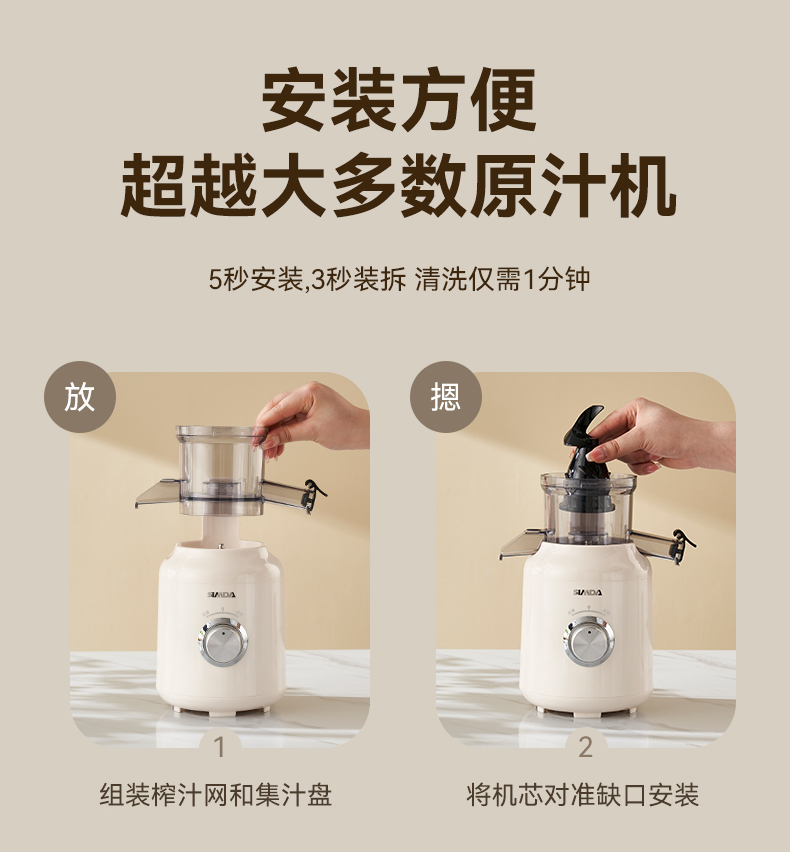 安装方便
超越大多数原汁机

5秒安装,3秒装拆 清洗仅需1分钟

放

SIMDA

1

组装榨汁网和集汁盘

摁

SIMDA

2

将机芯对准缺口安装