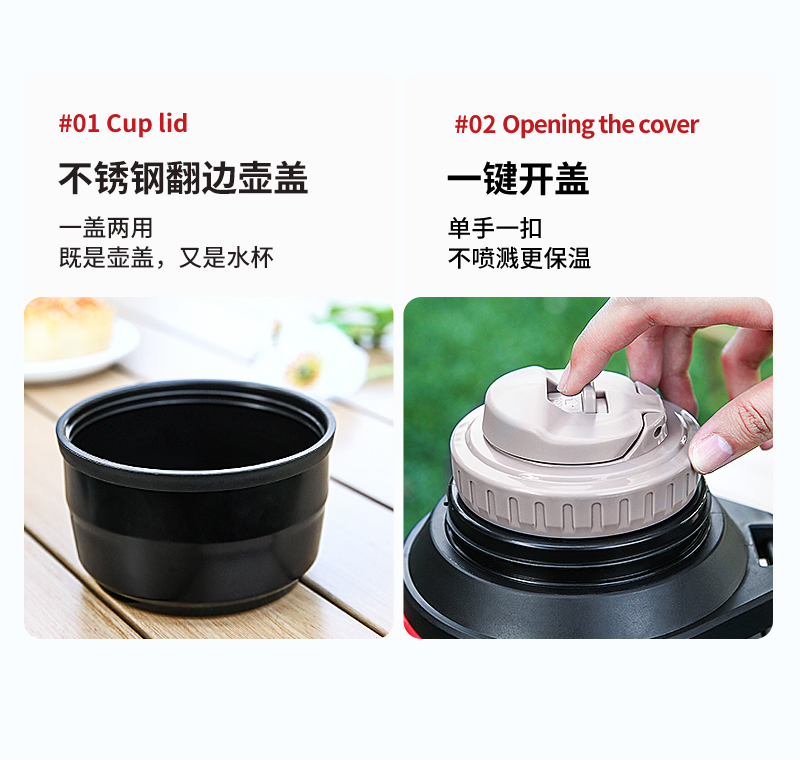 #01 Cup lid

不锈钢翻边壶盖

一盖两用
既是壶盖，又是水杯

#02 Opening the cover

一键开盖

单手一扣
不喷溅更保温