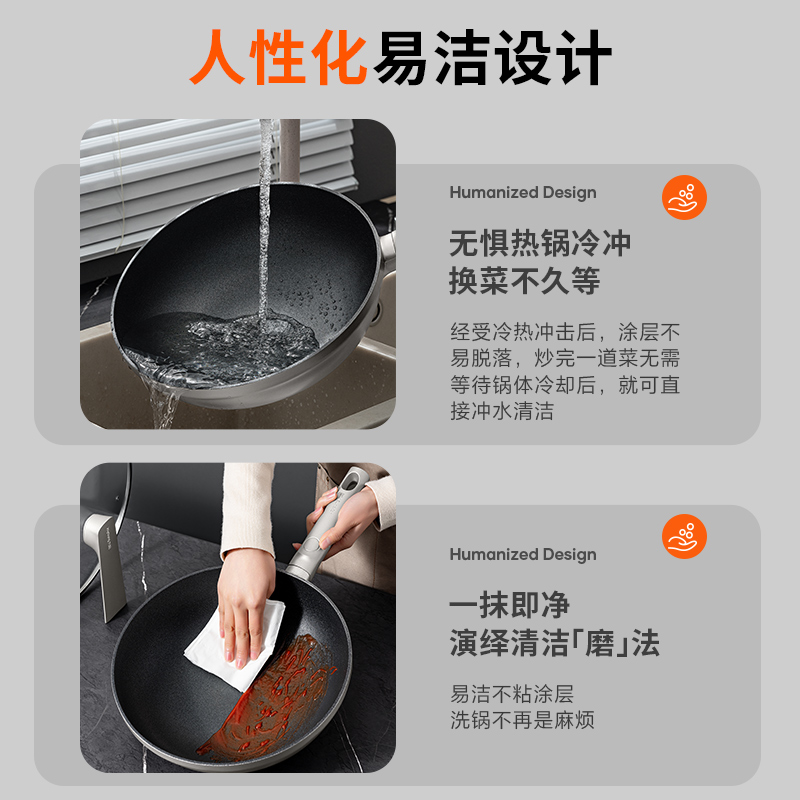 人性化易洁设计

Humanized Design

无惧热锅冷冲
换菜不久等

经受冷热冲击后，涂层不易脱落，炒完一道菜无需等待锅体冷却后，就可直接冲水清洁

Humanized Design

一抹即净
演绎清洁「磨」法

易洁不粘涂层
洗锅不再是麻烦