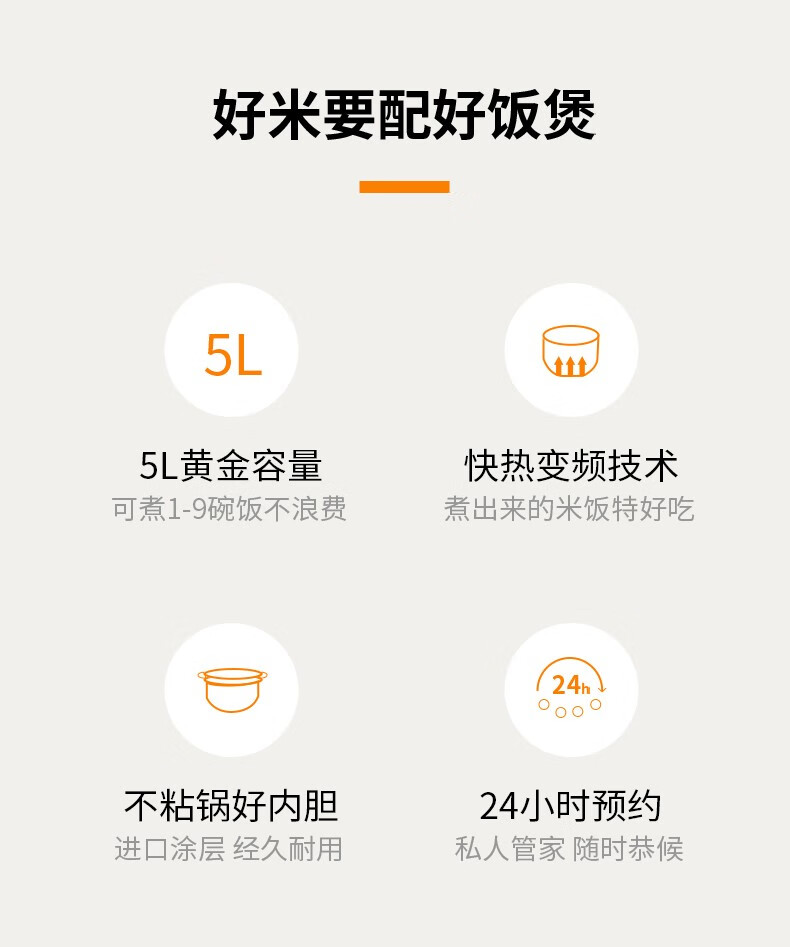 好米要配好饭煲

5L

5L黄金容量
可煮1-9碗饭不浪费

快热变频技术
煮出来的米饭特好吃

不粘锅好内胆
进口涂层 经久耐用

24h

24小时预约
私人管家 随时恭候