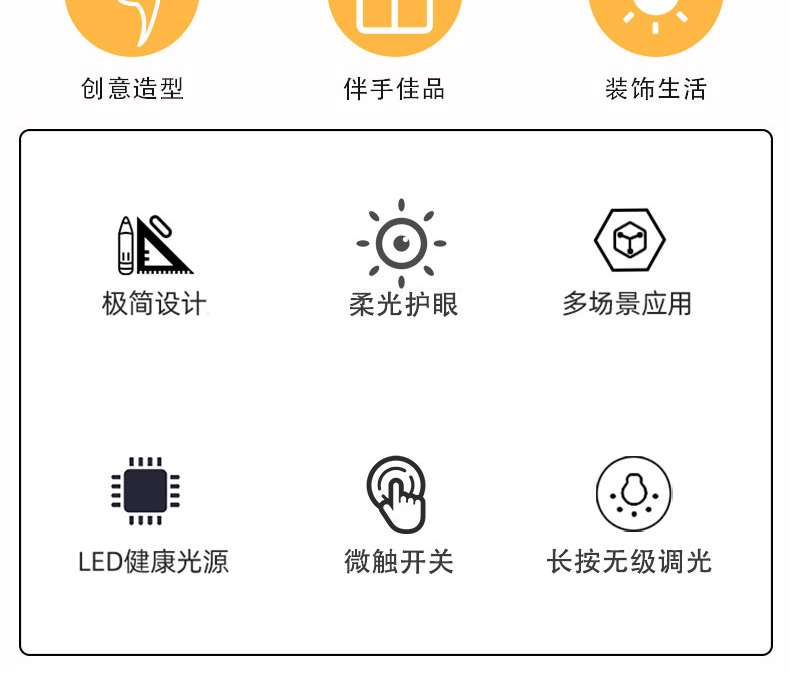 创意造型 伴手佳品 装饰生活

极简设计 柔光护眼 多场景应用

LED健康光源 微触开关 长按无级调光