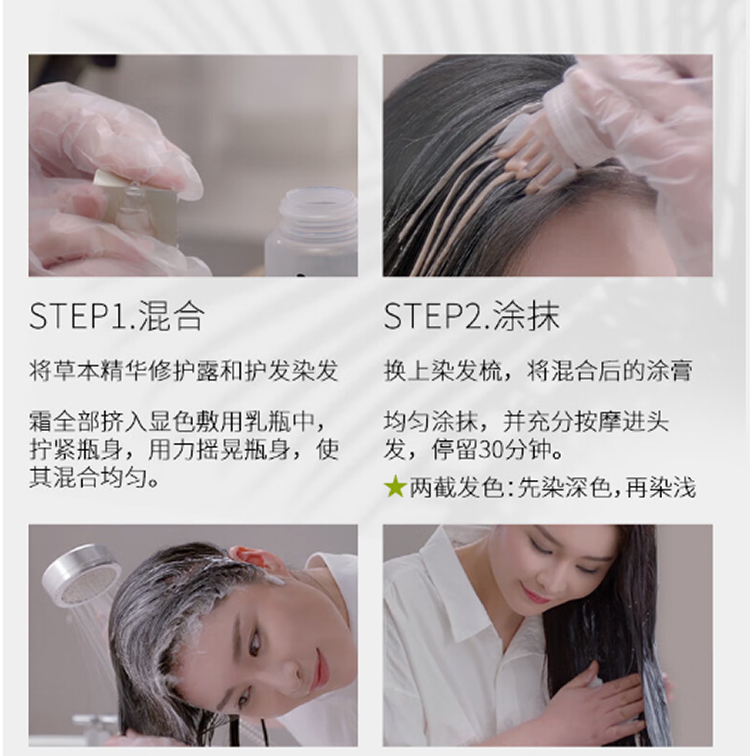 STEP1.混合

将草本精华修护露和护发染发

霜全部挤入显色敷用乳瓶中，拧紧瓶身，用力摇晃瓶身，使其混合均匀。

STEP2.涂抹

换上染发梳，将混合后的涂膏

均匀涂抹，并充分按摩进头发，停留30分钟。

★两截发色：先染深色，再染浅