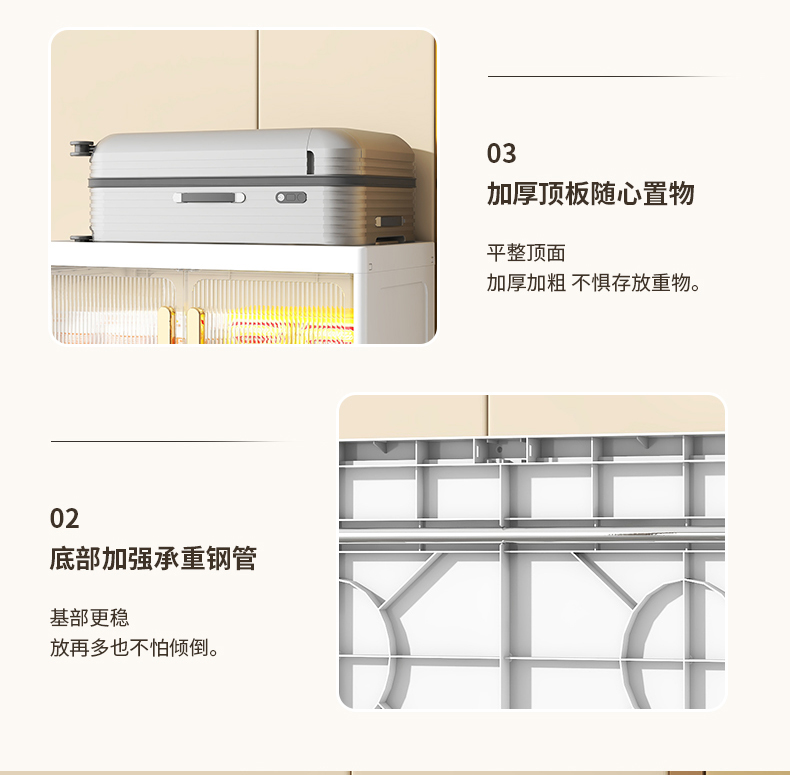 03
加厚顶板随心置物

平整顶面
加厚加粗 不惧存放重物。

02
底部加强承重钢管

基部更稳
放再多也不怕倾倒。