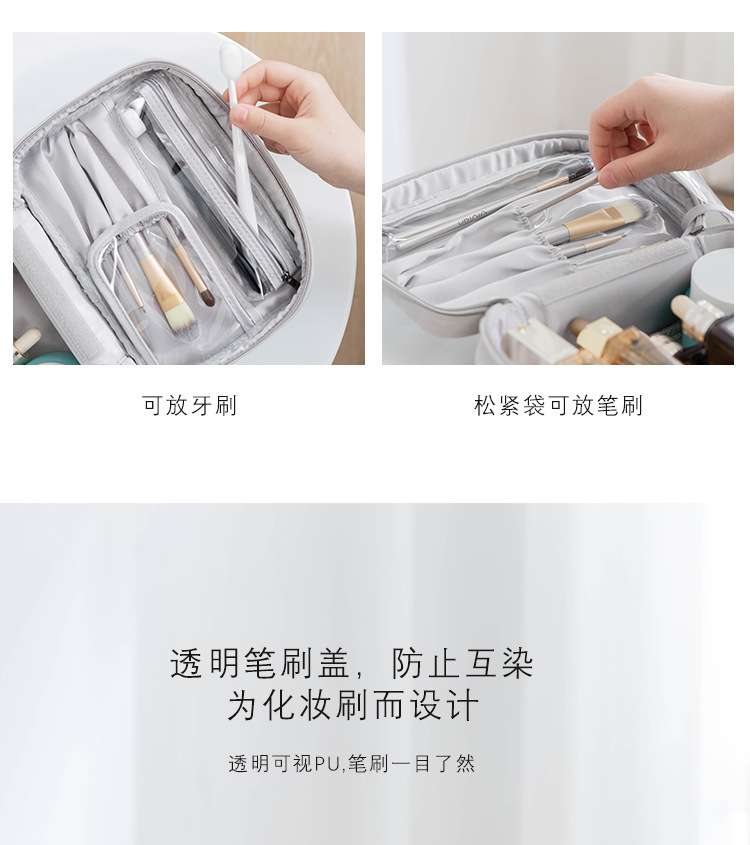 可放牙刷

松紧袋可放笔刷

透明笔刷盖，防止互染
为化妆刷而设计

透明可视PU,笔刷一目了然