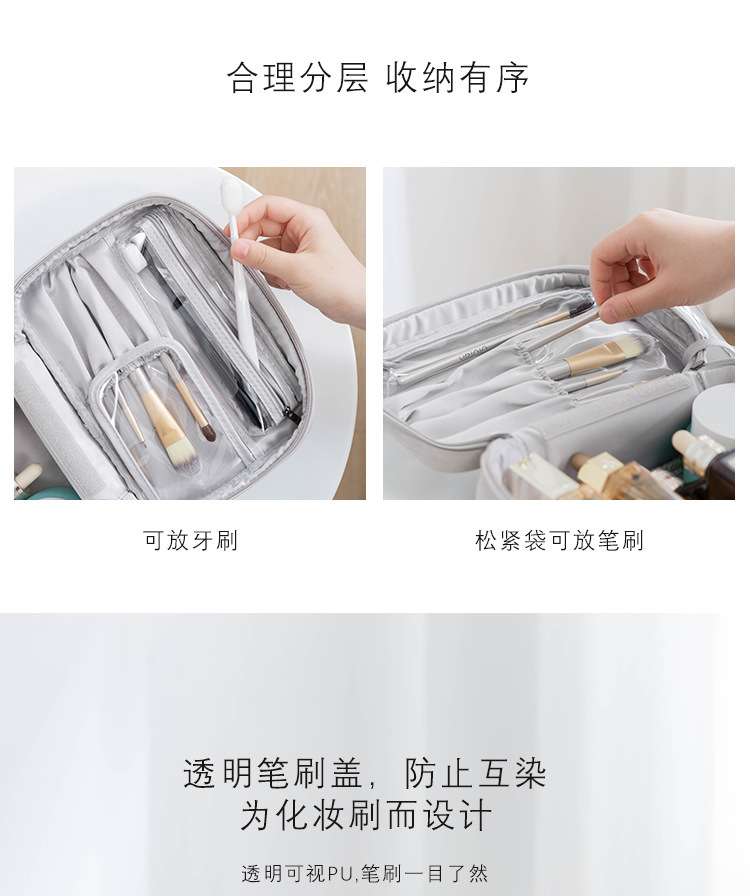 合理分层 收纳有序

可放牙刷

松紧袋可放笔刷

透明笔刷盖，防止互染
为化妆刷而设计

透明可视PU,笔刷一目了然