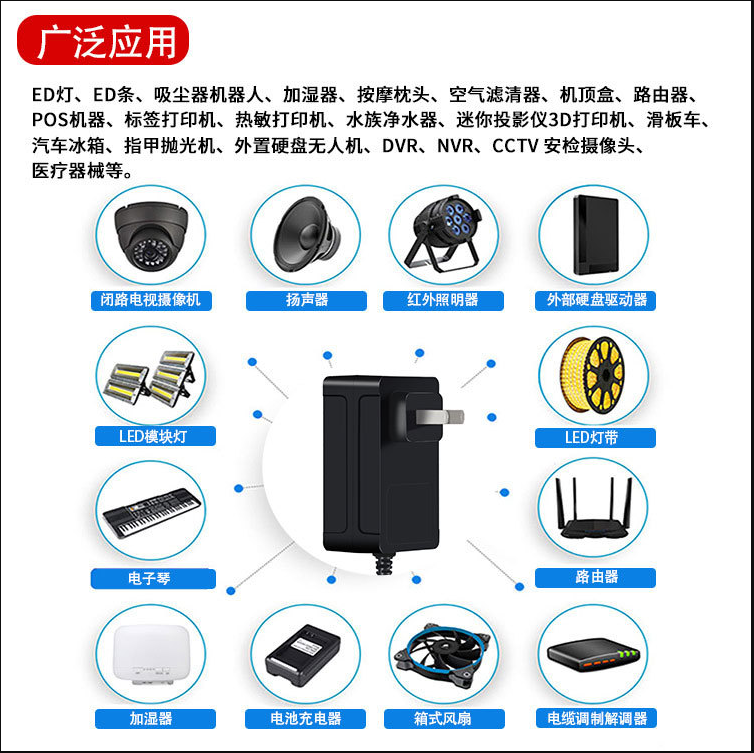 广泛应用

ED灯、ED条、吸尘器机器人、加湿器、按摩枕头、空气滤清器、机顶盒、路由器、POS机器、标签打印机、热敏打印机、水族净水器、迷你投影仪3D打印机、滑板车、汽车冰箱、指甲抛光机、外置硬盘无人机、DVR、NVR、CCTV 安检摄像头、医疗器械等。

闭路电视摄像机

扬声器

红外照明器

外部硬盘驱动器

LED模块灯

LED灯带

电子琴

路由器

加湿器

电池充电器

箱式风扇

电缆调制解调器