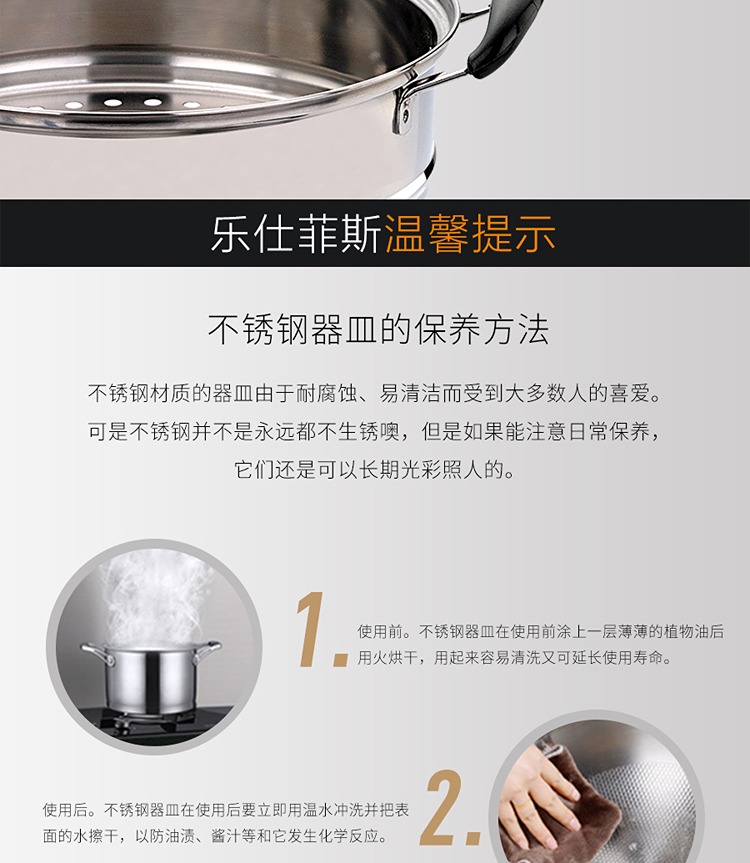 乐仕菲斯温馨提示

不锈钢器皿的保养方法

不锈钢材质的器皿由于耐腐蚀、易清洁而受到大多数人的喜爱。可是不锈钢并不是永远都不生锈噢，但是如果能注意日常保养，它们还是可以长期光彩照人的。

1. 使用前。不锈钢器皿在使用前涂上一层薄薄的植物油后用火烘干，用起来容易清洗又可延长使用寿命。

2. 使用后。不锈钢器皿在使用后要立即用温水冲洗并把表面的水擦干，以防油渍、酱汁等和它发生化学反应。