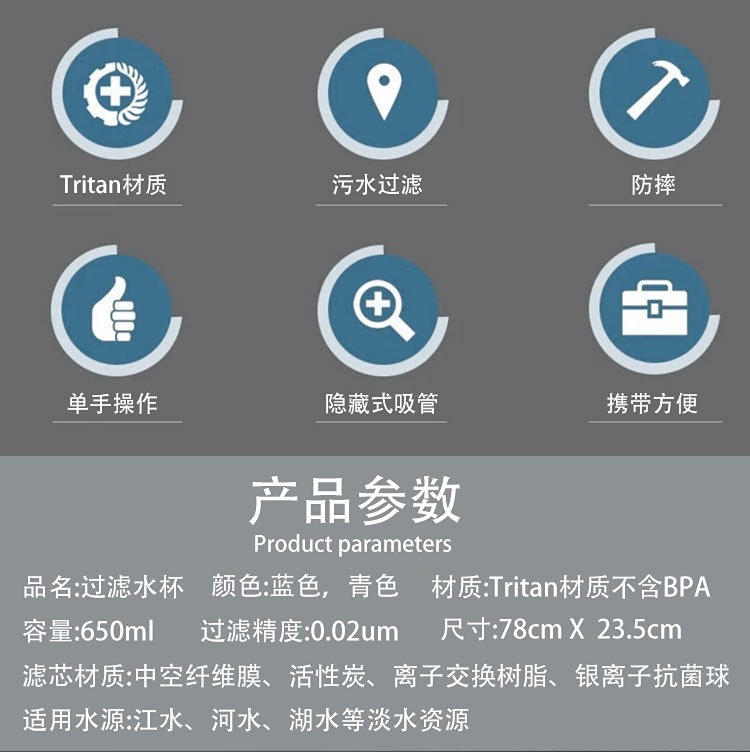 Tritan材质

污水过滤

防摔

单手操作

隐藏式吸管

携带方便

产品参数

Product parameters

品名:过滤水杯 颜色:蓝色，青色 材质:Tritan材质不含BPA

容量:650ml 过滤精度:0.02um 尺寸:78cm X 23.5cm

滤芯材质:中空纤维膜、活性炭、离子交换树脂、银离子抗菌球

适用水源:江水、河水、湖水等淡水资源