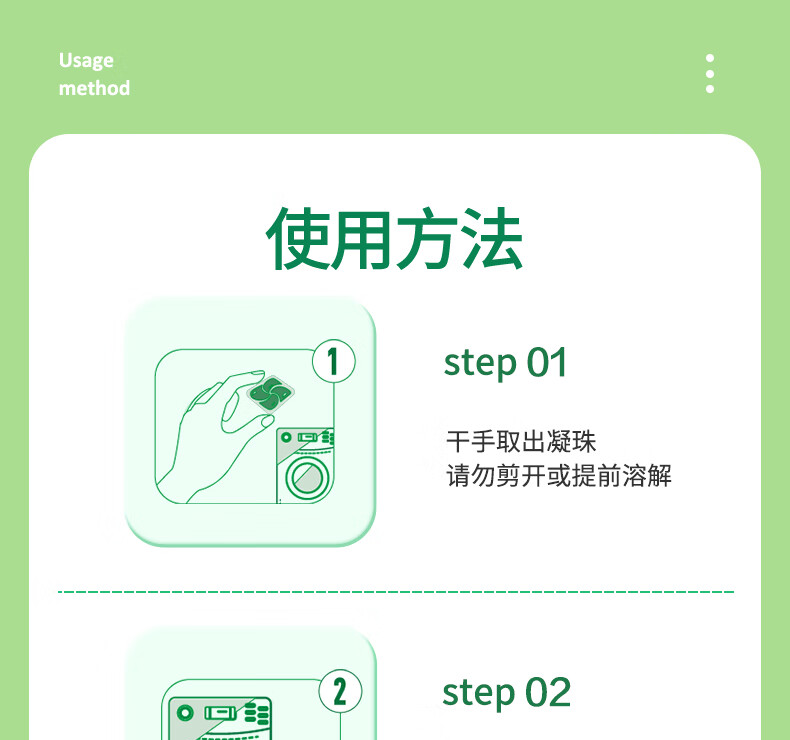 Usage
method

使用方法

1

step 01

干手取出凝珠
请勿剪开或提前溶解

2

step 02