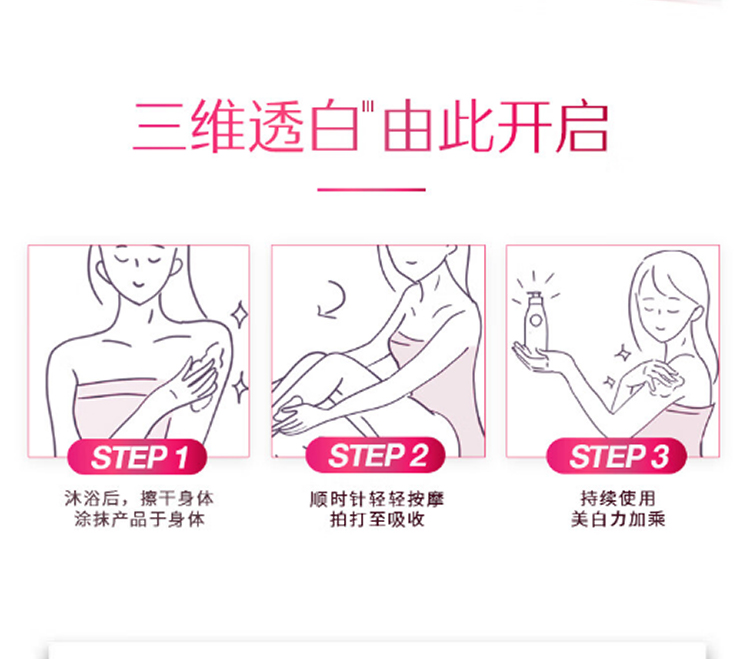 三维透白"由此开启

STEP 1

沐浴后，擦干身体
涂抹产品于身体

STEP 2

顺时针轻轻按摩
拍打至吸收

STEP 3

持续使用
美白力加乘