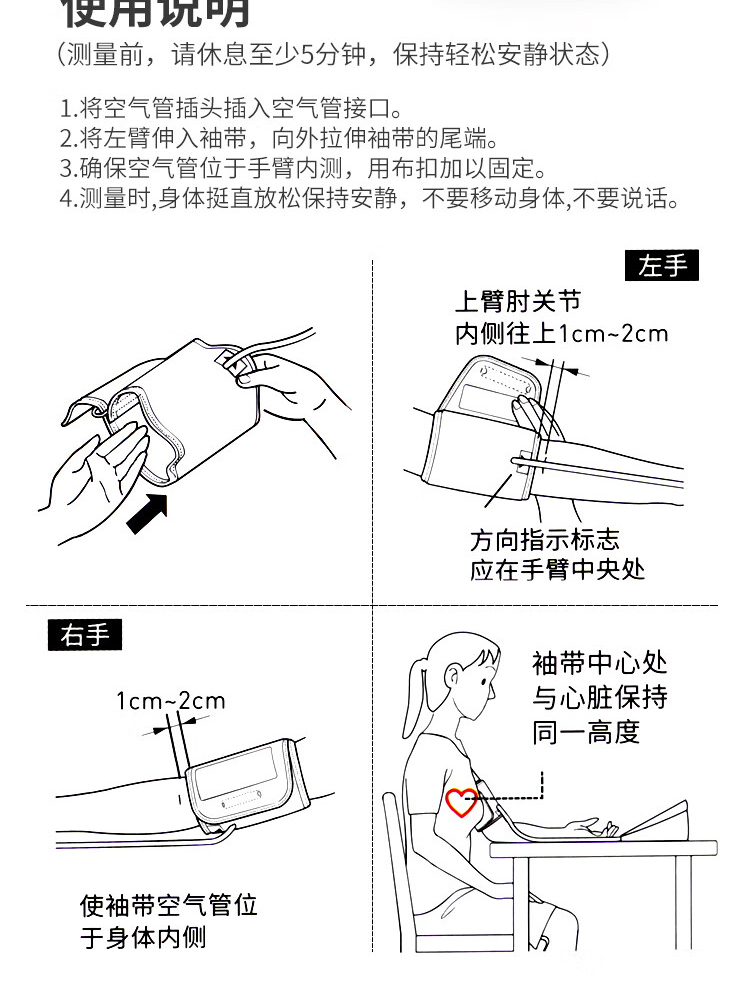 使用说明
（测量前，请休息至少5分钟，保持轻松安静状态）

1.将空气管插头插入空气管接口。
2.将左臂伸入袖带，向外拉伸袖带的尾端。
3.确保空气管位于手臂内测，用布扣加以固定。
4.测量时,身体挺直放松保持安静，不要移动身体,不要说话。

左手

上臂肘关节
内侧往上1cm~2cm

方向指示标志
应在手臂中央处

右手

1cm~2cm

使袖带空气管位
于身体内侧

袖带中心处
与心脏保持
同一高度