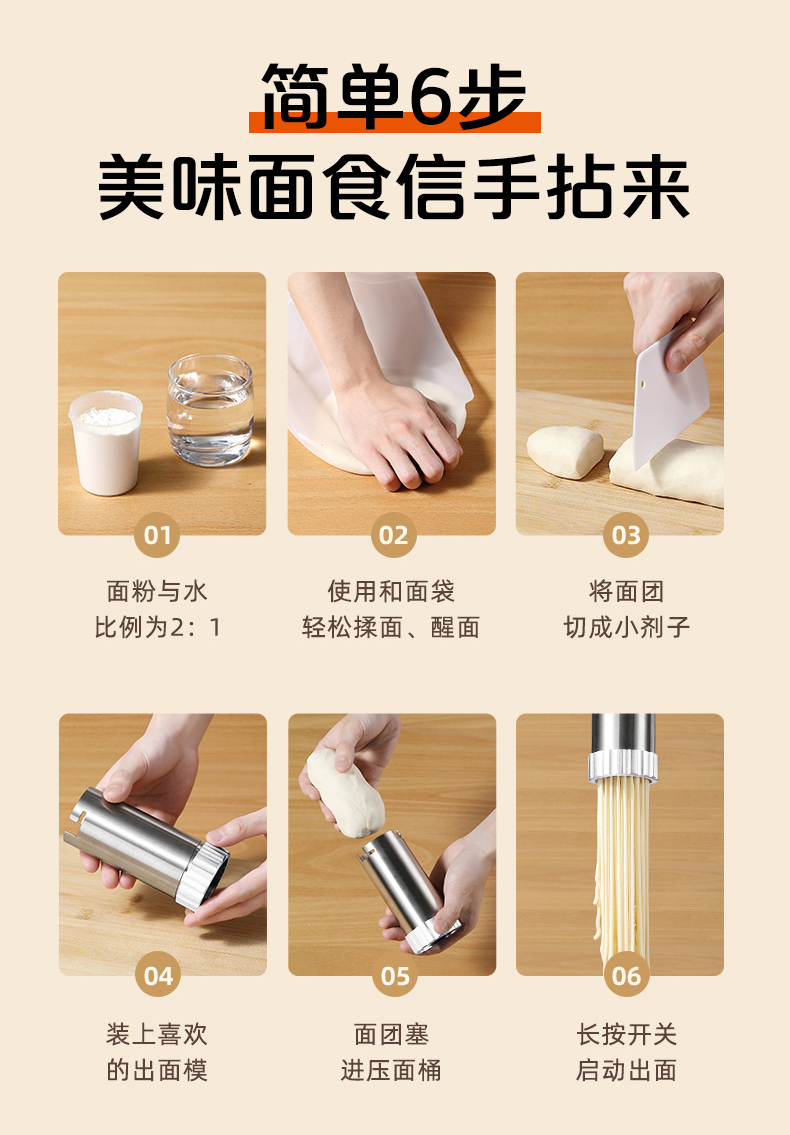 简单6步
美味面食信手拈来

01
面粉与水
比例为2：1

02
使用和面袋
轻松揉面、醒面

03
将面团
切成小剂子

04
装上喜欢
的出面模

05
面团塞
进压面桶

06
长按开关
启动出面