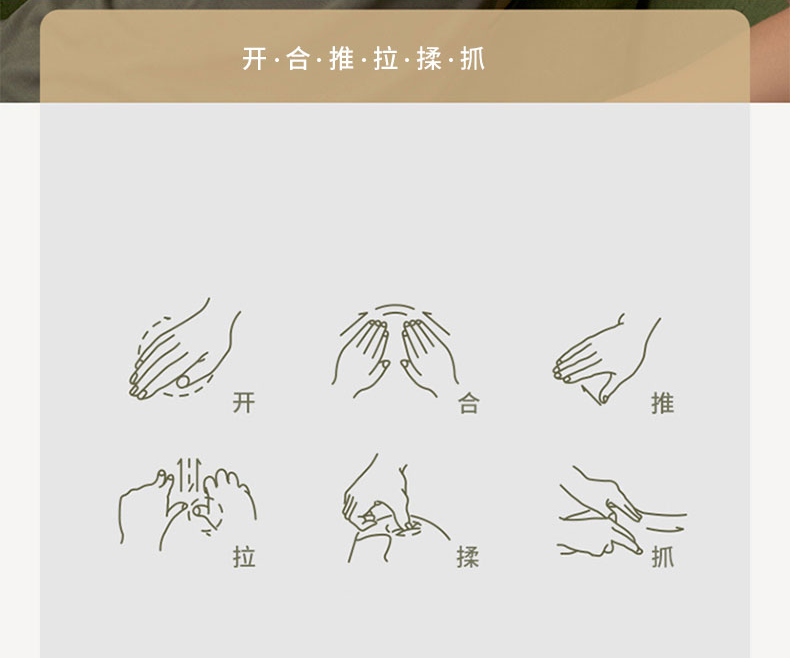 开·合·推·拉·揉·抓

开 合 推

拉 揉 抓