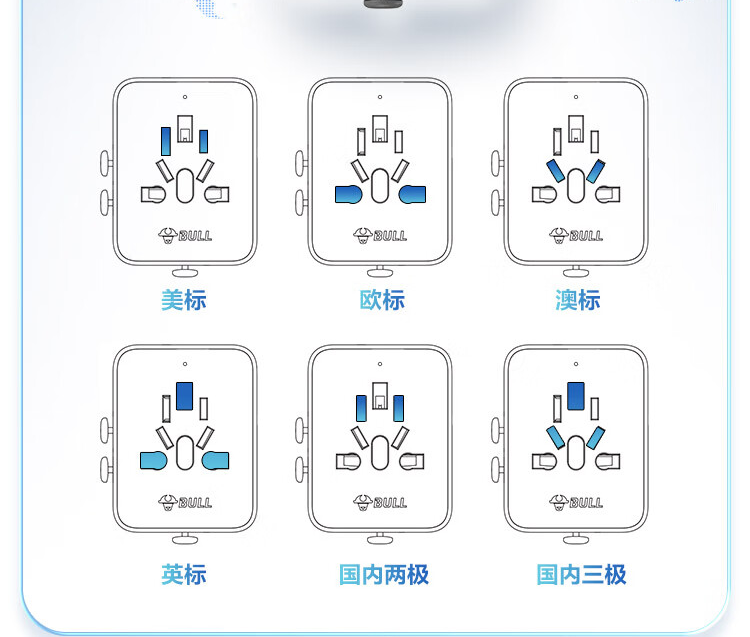 BULL

美标

BULL

欧标

BULL

澳标

BULL

英标

BULL

国内两极

BULL

国内三极