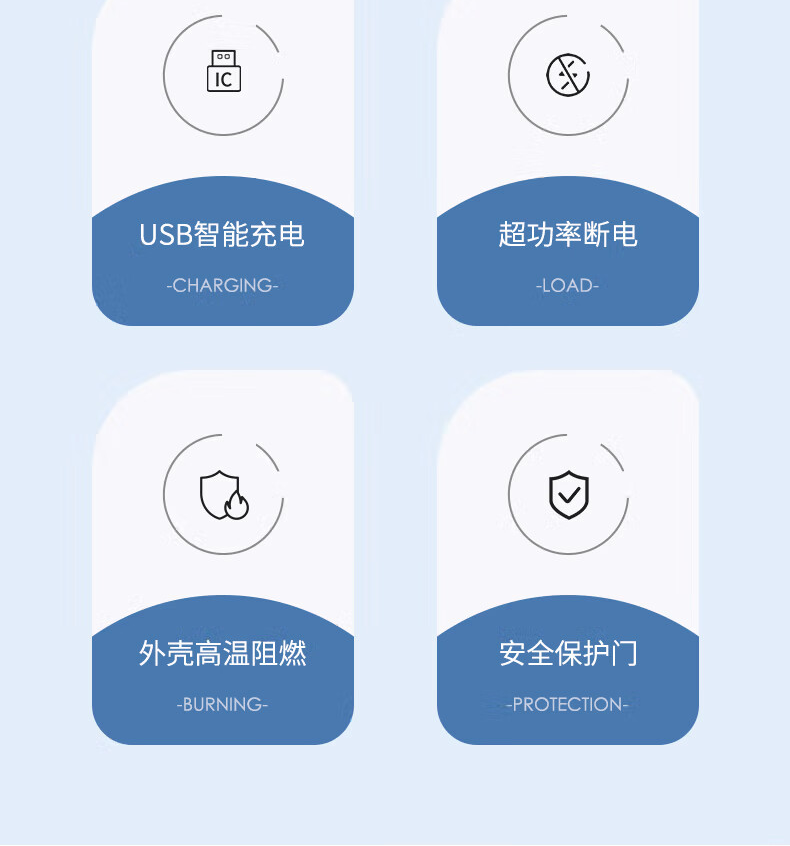 IC

USB智能充电

-CHARGING-

超功率断电

-LOAD-

外壳高温阻燃

-BURNING-

安全保护门

-PROTECTION-