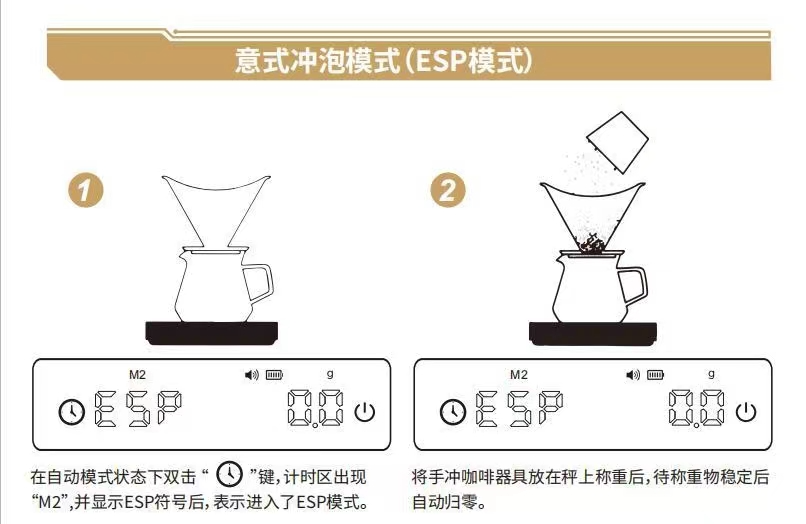 意式冲泡模式(ESP模式)

1

M2 g

ESP 0.0

在自动模式状态下双击“ ”键，计时区出现“M2”，并显示ESP符号后，表示进入了ESP模式。

2

M2 g

ESP 0.0

将手冲咖啡器具放在秤上称重后，待称重物稳定后自动归零。