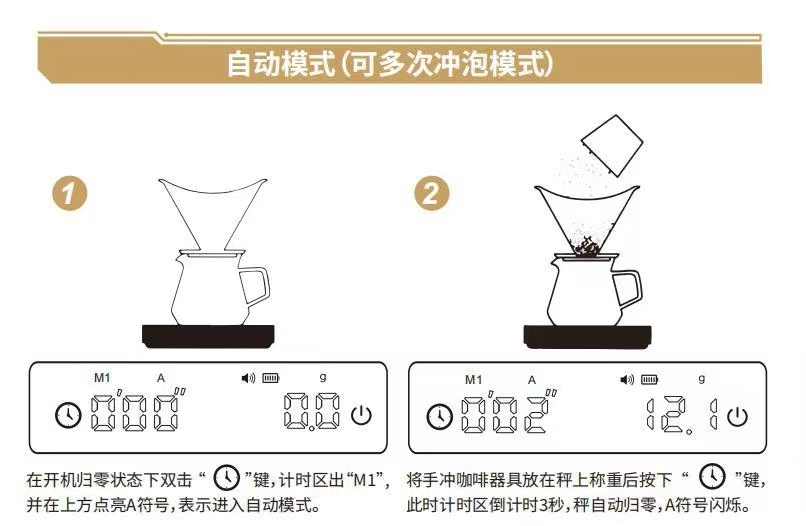 自动模式(可多次冲泡模式)

1

M1 A g

0'00" 0.0

在开机归零状态下双击“ ”键,计时区出“M1”,并在上方点亮A符号,表示进入自动模式。

2

M1 A g

0'02" 12.1

将手冲咖啡器具放在秤上称重后按下“ ”键,此时计时区倒计时3秒,秤自动归零,A符号闪烁。