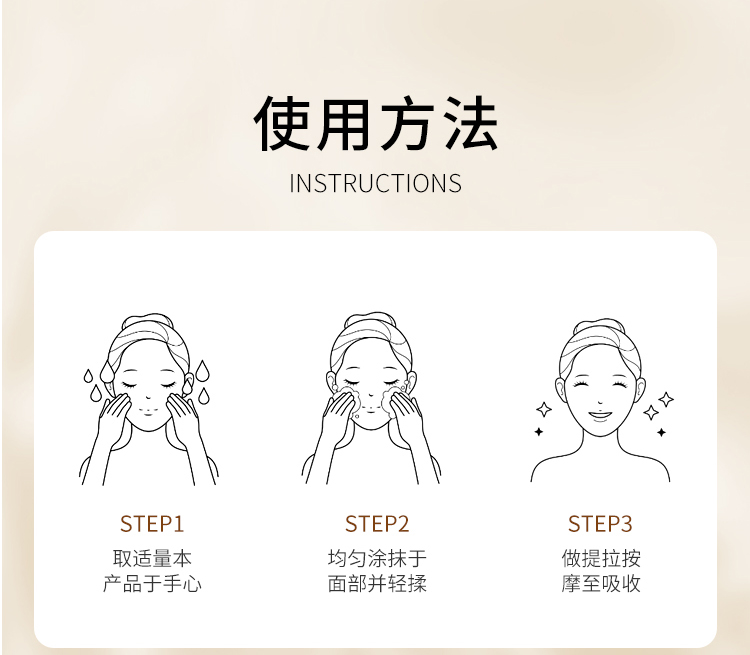 使用方法
INSTRUCTIONS

STEP1
取适量本产品于手心

STEP2
均匀涂抹于面部并轻揉

STEP3
做提拉按摩至吸收