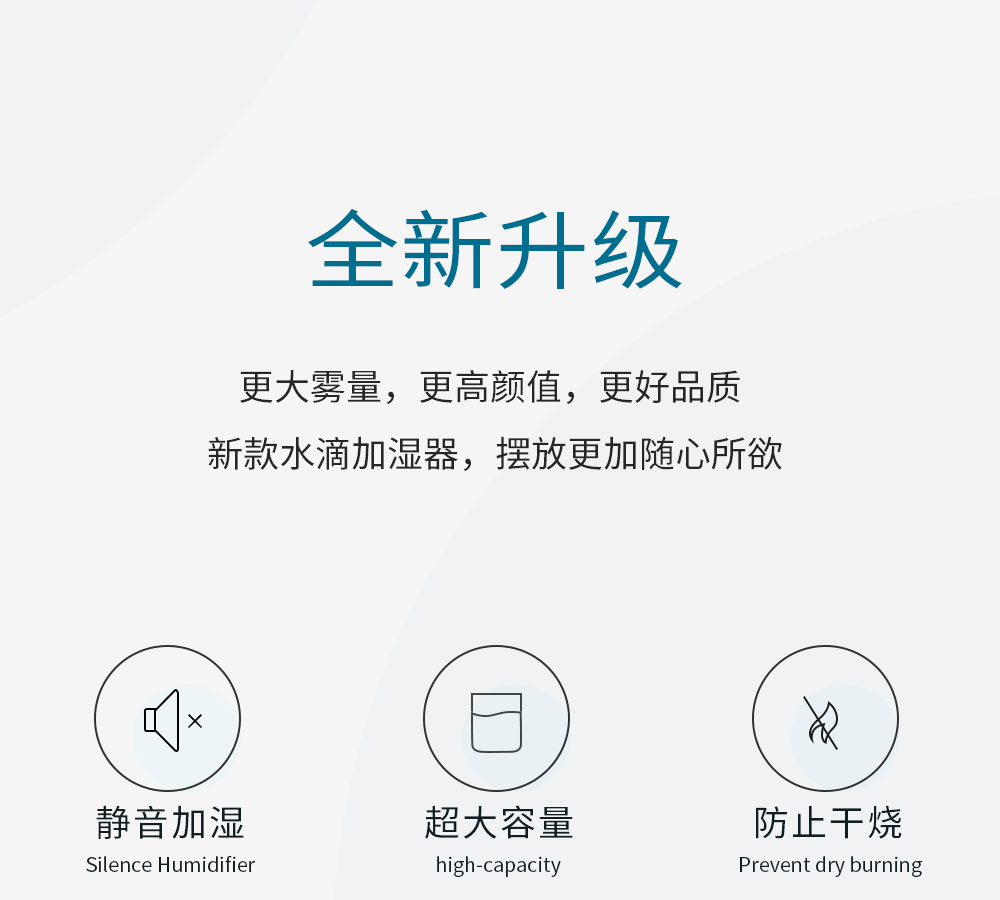 全新升级

更大雾量，更高颜值，更好品质

新款水滴加湿器，摆放更加随心所欲

静音加湿
Silence Humidifier

超大容量
high-capacity

防止干烧
Prevent dry burning