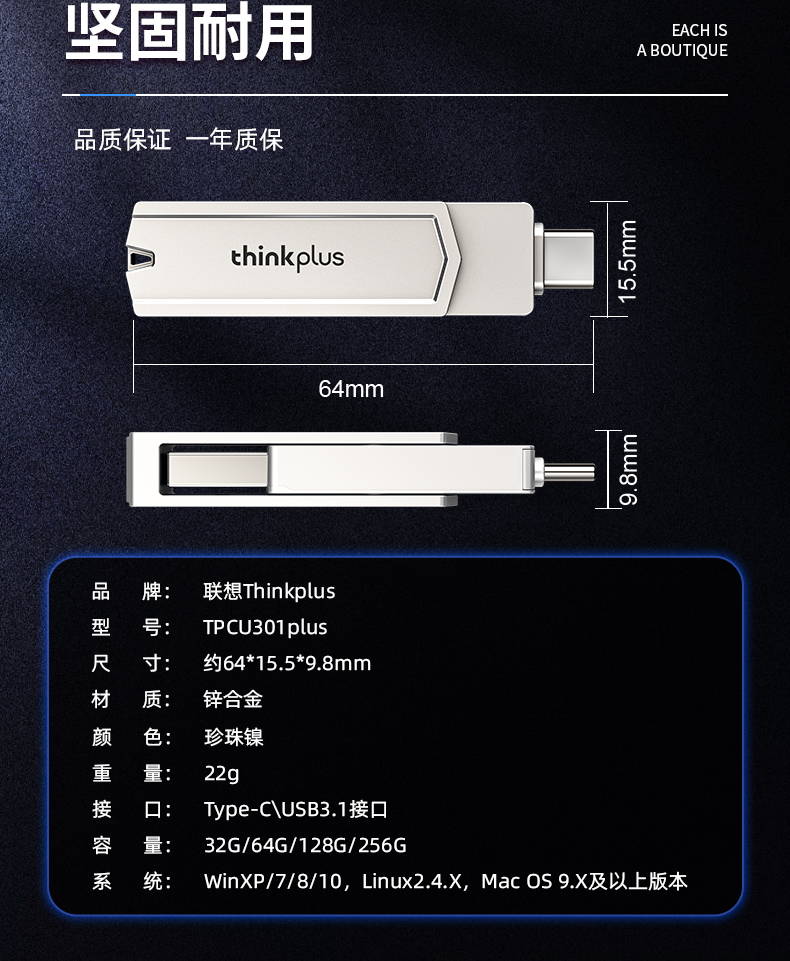 坚固耐用

EACH IS
A BOUTIQUE

品质保证 一年质保

thinkplus

15.5mm

64mm

9.8mm

品 牌: 联想Thinkplus
型 号: TPCU301plus
尺 寸: 约64*15.5*9.8mm
材 质: 锌合金
颜 色: 珍珠镍
重 量: 22g
接 口: Type-C\USB3.1接口
容 量: 32G/64G/128G/256G
系 统: WinXP/7/8/10，Linux2.4.X，Mac OS 9.X及以上版本