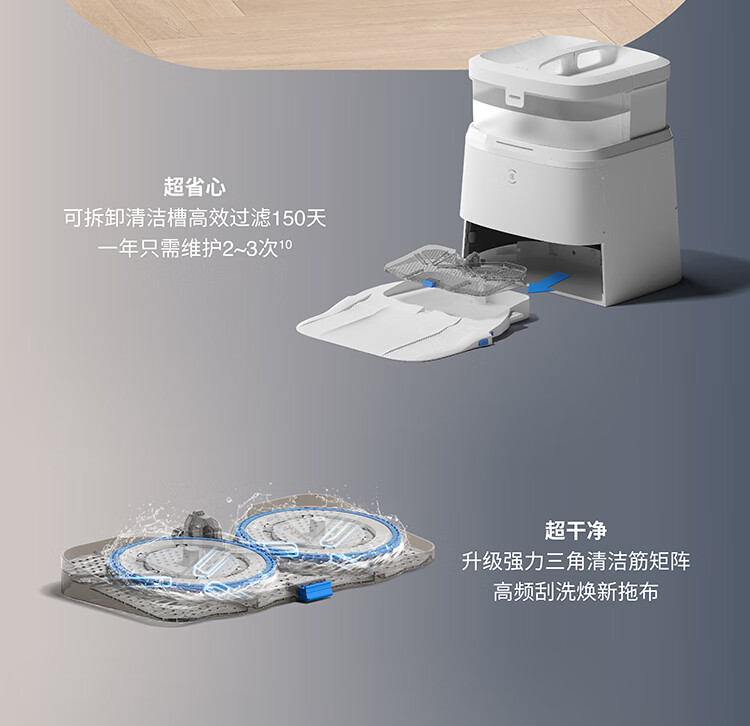 超省心
可拆卸清洁槽高效过滤150天
一年只需维护2~3次$^{10}$

超干净
升级强力三角清洁筋矩阵
高频刮洗焕新拖布