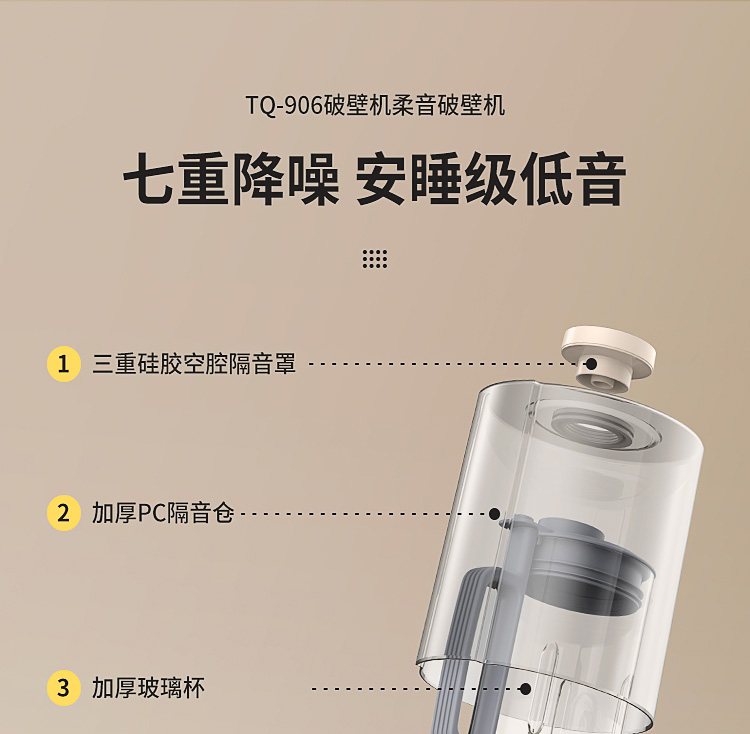 TQ-906破壁机柔音破壁机

七重降噪 安睡级低音

1 三重硅胶空腔隔音罩

2 加厚PC隔音仓

3 加厚玻璃杯