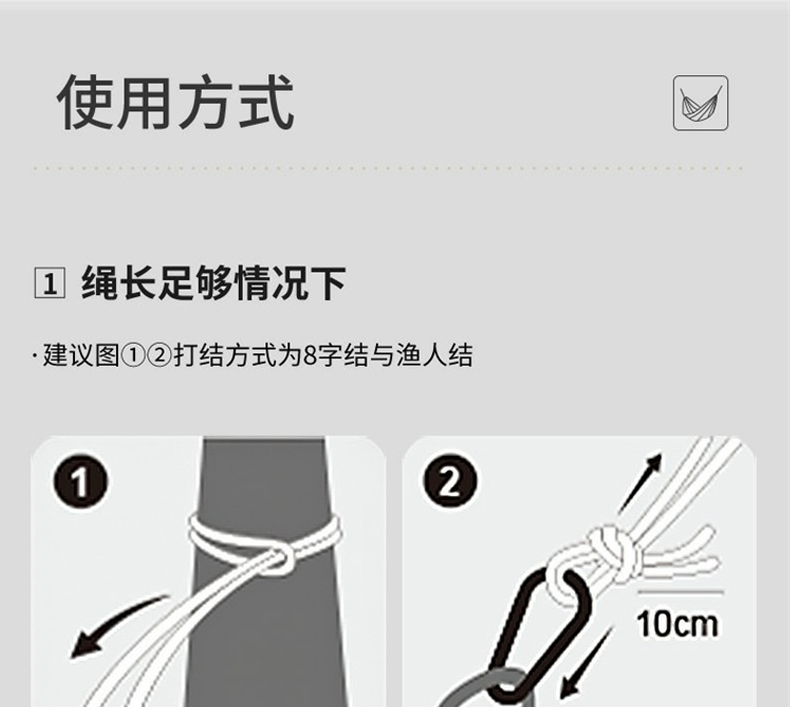 使用方式

1 绳长足够情况下

· 建议图①②打结方式为8字结与渔人结

1

2

10cm