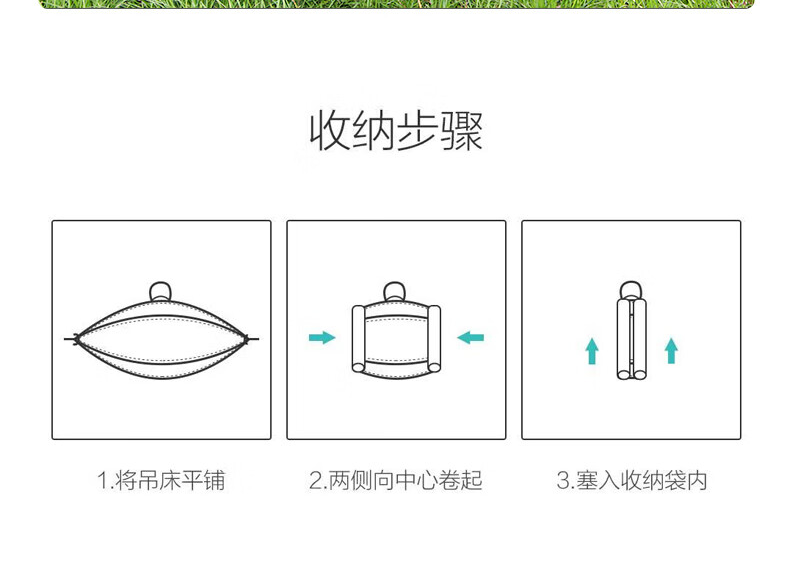 收纳步骤

1.将吊床平铺

2.两侧向中心卷起

3.塞入收纳袋内