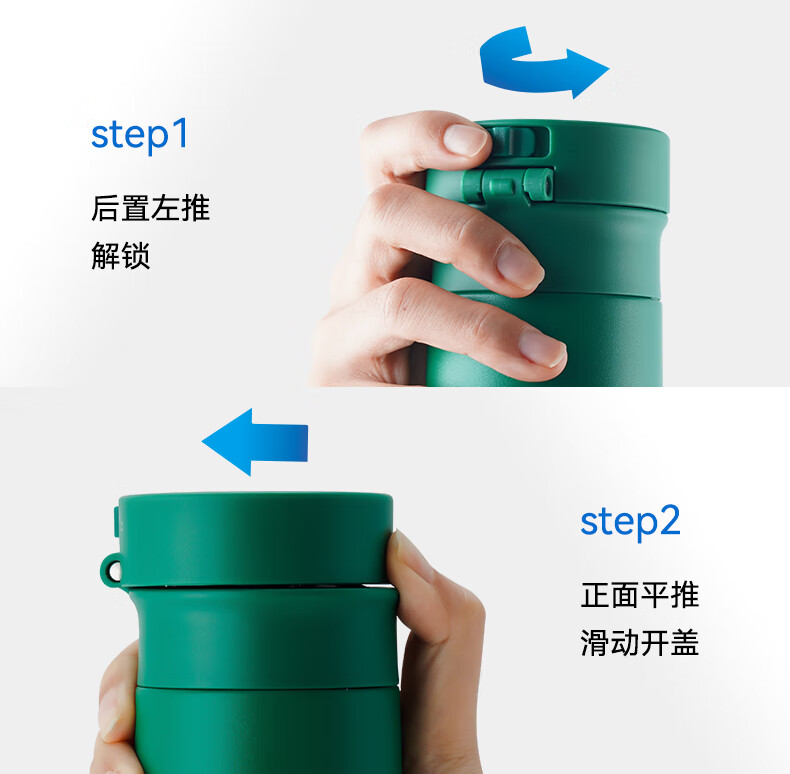 step1

后置左推
解锁

step2

正面平推
滑动开盖