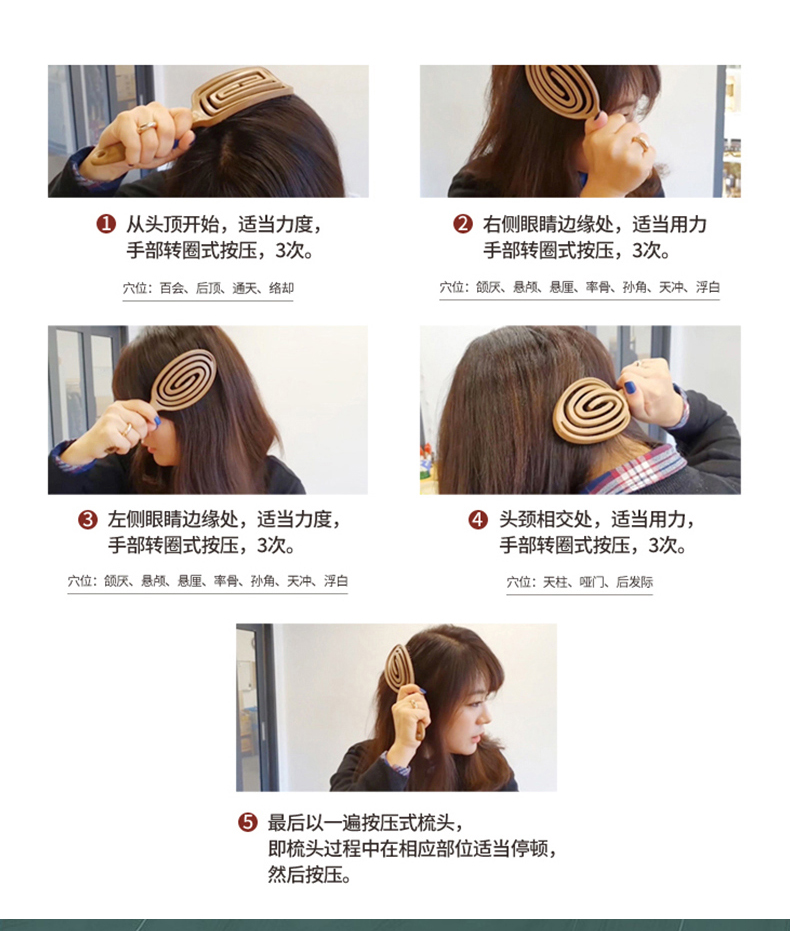 ❶ 从头顶开始，适当力度，手部转圈式按压，3次。

穴位：百会、后顶、通天、络却

❷ 右侧眼睛边缘处，适当用力手部转圈式按压，3次。

穴位：颔厌、悬颅、悬厘、率骨、孙角、天冲、浮白

❸ 左侧眼睛边缘处，适当力度，手部转圈式按压，3次。

穴位：颔厌、悬颅、悬厘、率骨、孙角、天冲、浮白

❹ 头颈相交处，适当用力，手部转圈式按压，3次。

穴位：天柱、哑门、后发际

❺ 最后以一遍按压式梳头，即梳头过程中在相应部位适当停顿，然后按压。