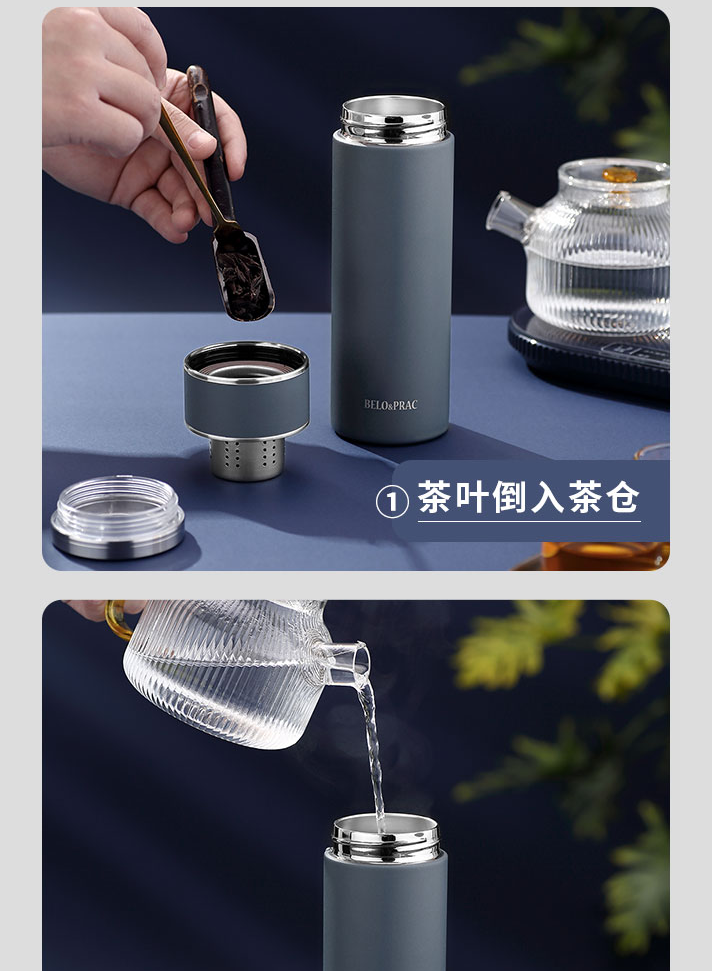 BELO&PRAC

① 茶叶倒入茶仓