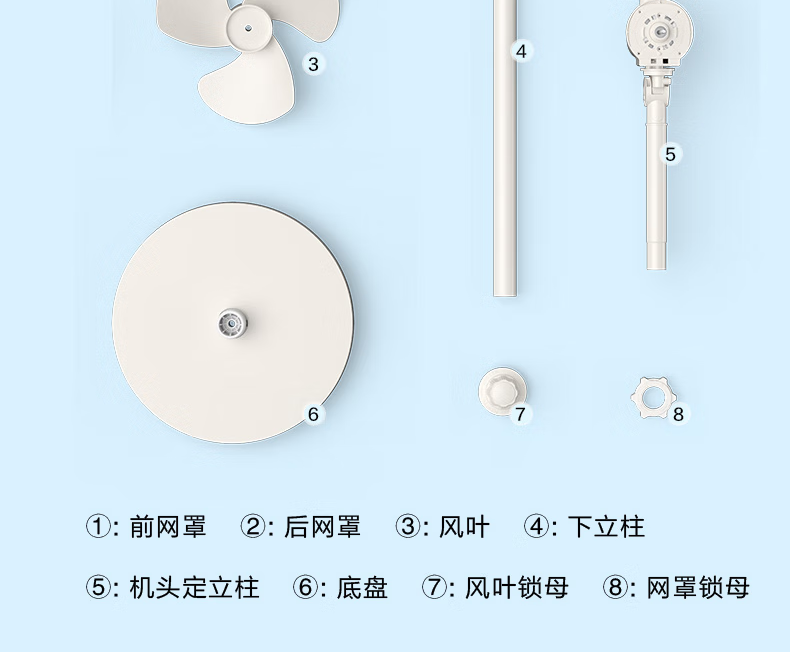 3

4

5

6

7

8

①: 前网罩 ②: 后网罩 ③: 风叶 ④: 下立柱

⑤: 机头定立柱 ⑥: 底盘 ⑦: 风叶锁母 ⑧: 网罩锁母