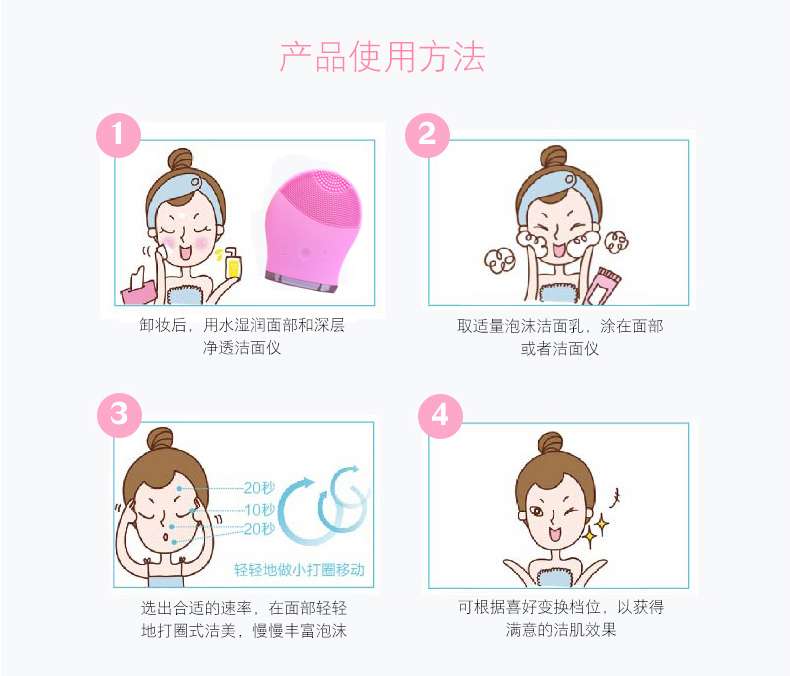 产品使用方法

1

卸妆后，用水湿润面部和深层净透洁面仪

2

取适量泡沫洁面乳，涂在面部或者洁面仪

3

20秒
10秒
20秒
轻轻地做小打圈移动

选出合适的速率，在面部轻轻地打圈式洁美，慢慢丰富泡沫

4

可根据喜好变换档位，以获得满意的洁肌效果