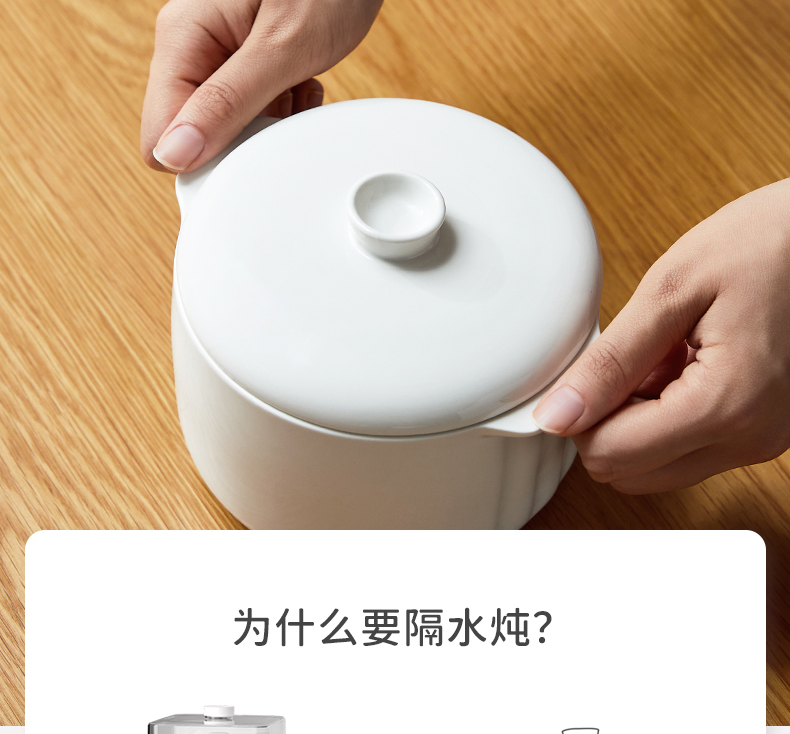 为什么要隔水炖?