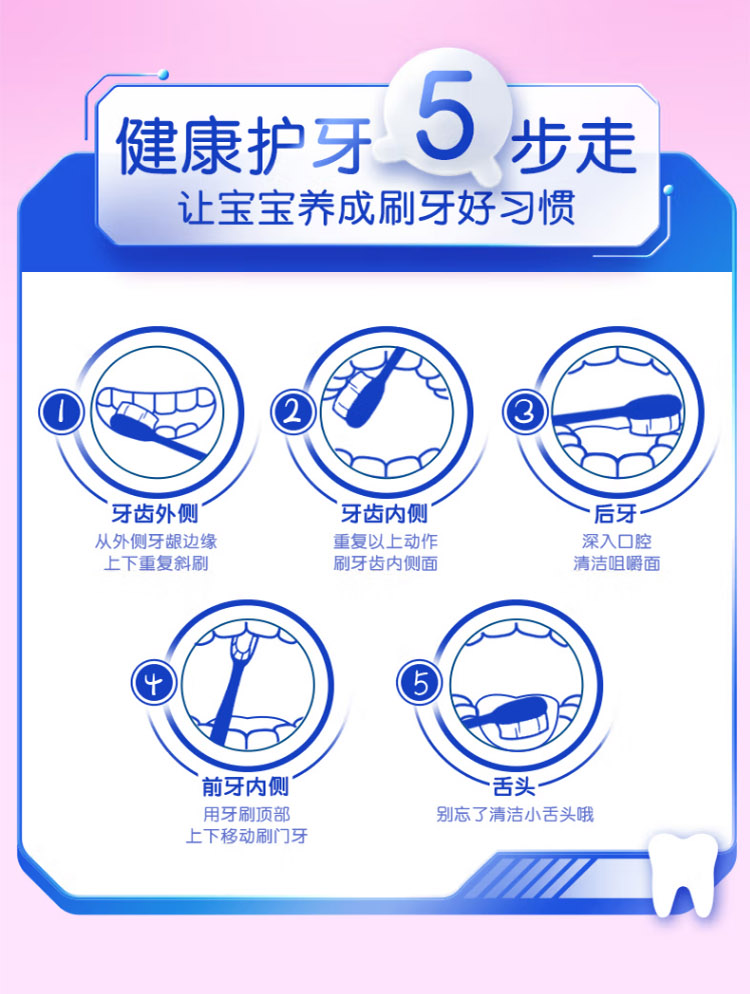 健康护牙 5 步走
让宝宝养成刷牙好习惯

1
牙齿外侧
从外侧牙龈边缘
上下重复斜刷

2
牙齿内侧
重复以上动作
刷牙齿内侧面

3
后牙
深入口腔
清洁咀嚼面

4
前牙内侧
用牙刷顶部
上下移动刷门牙

5
舌头
别忘了清洁小舌头哦