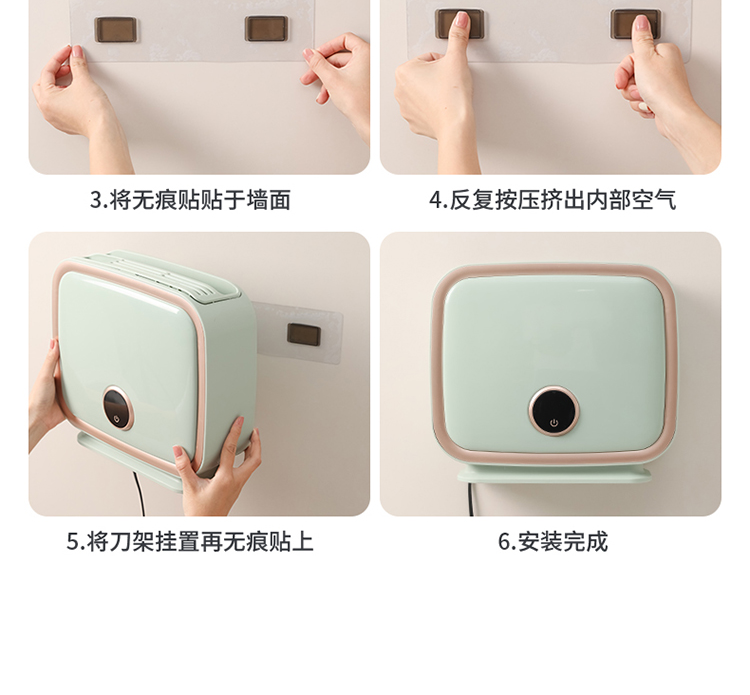 3.将无痕贴贴于墙面

4.反复按压挤出内部空气

5.将刀架挂置再无痕贴上

6.安装完成