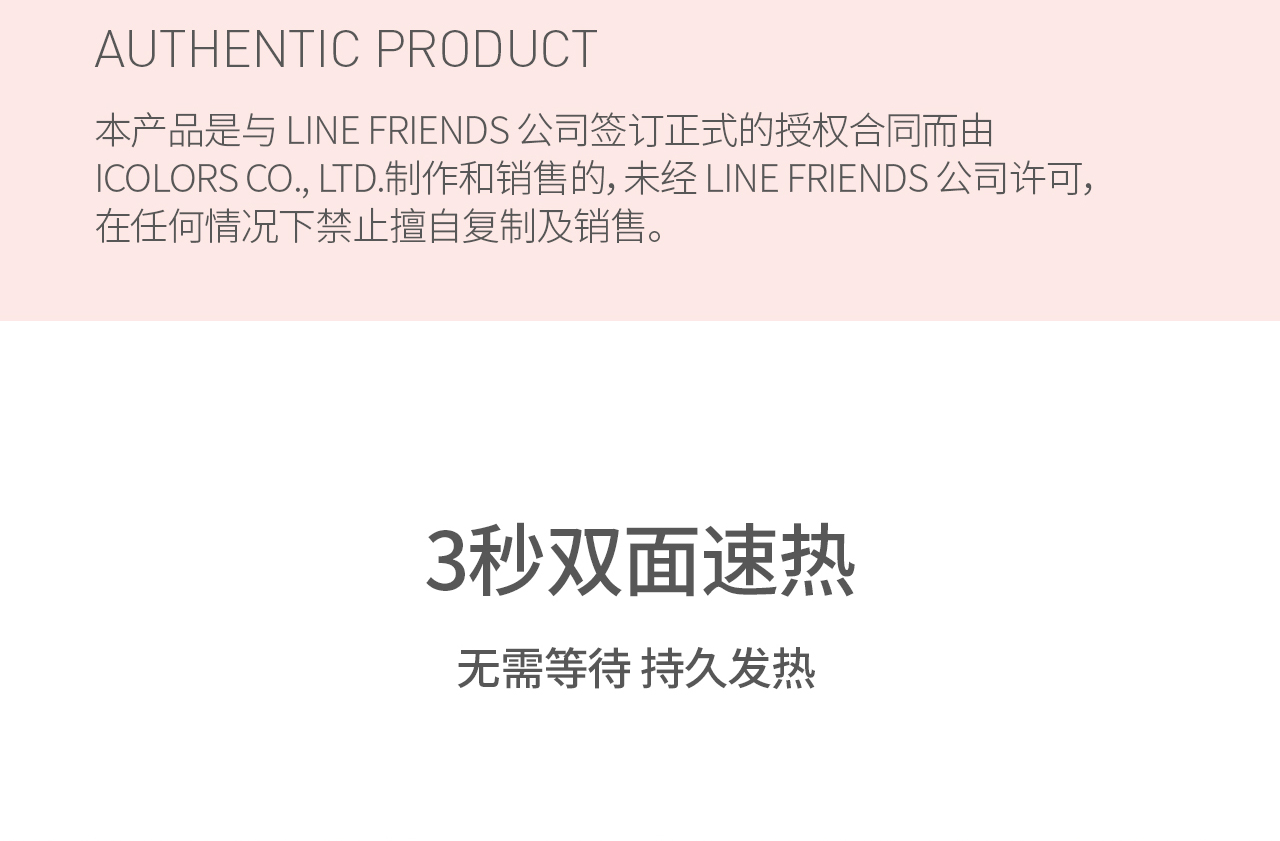 AUTHENTIC PRODUCT

本产品是与 LINE FRIENDS 公司签订正式的授权合同而由 ICOLORS CO., LTD.制作和销售的, 未经 LINE FRIENDS 公司许可, 在任何情况下禁止擅自复制及销售。

3秒双面速热

无需等待 持久发热