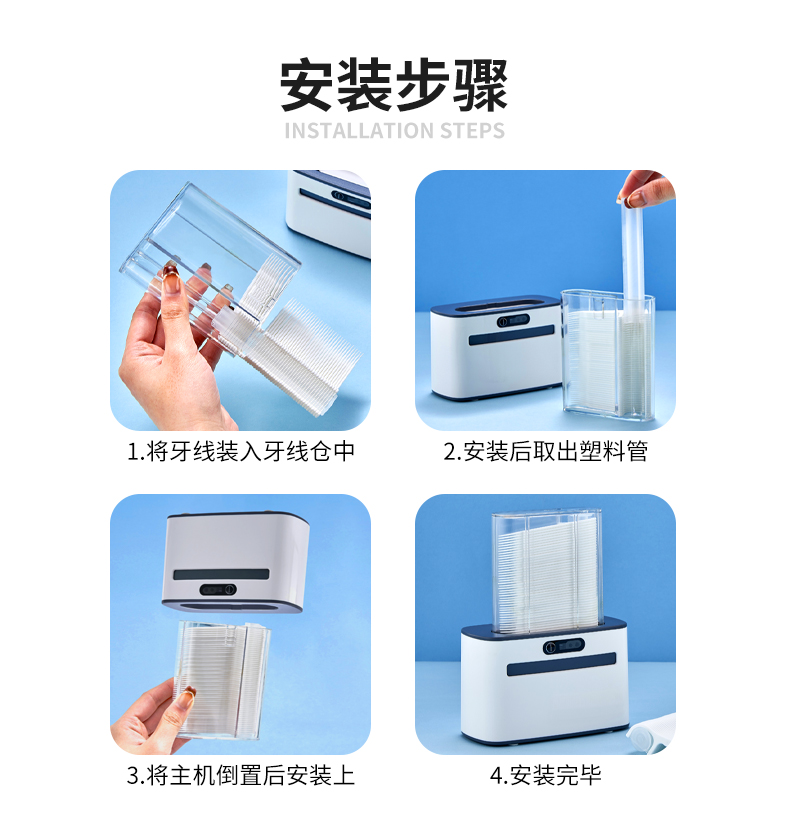 安装步骤
INSTALLATION STEPS

1.将牙线装入牙线仓中

2.安装后取出塑料管

3.将主机倒置后安装上

4.安装完毕