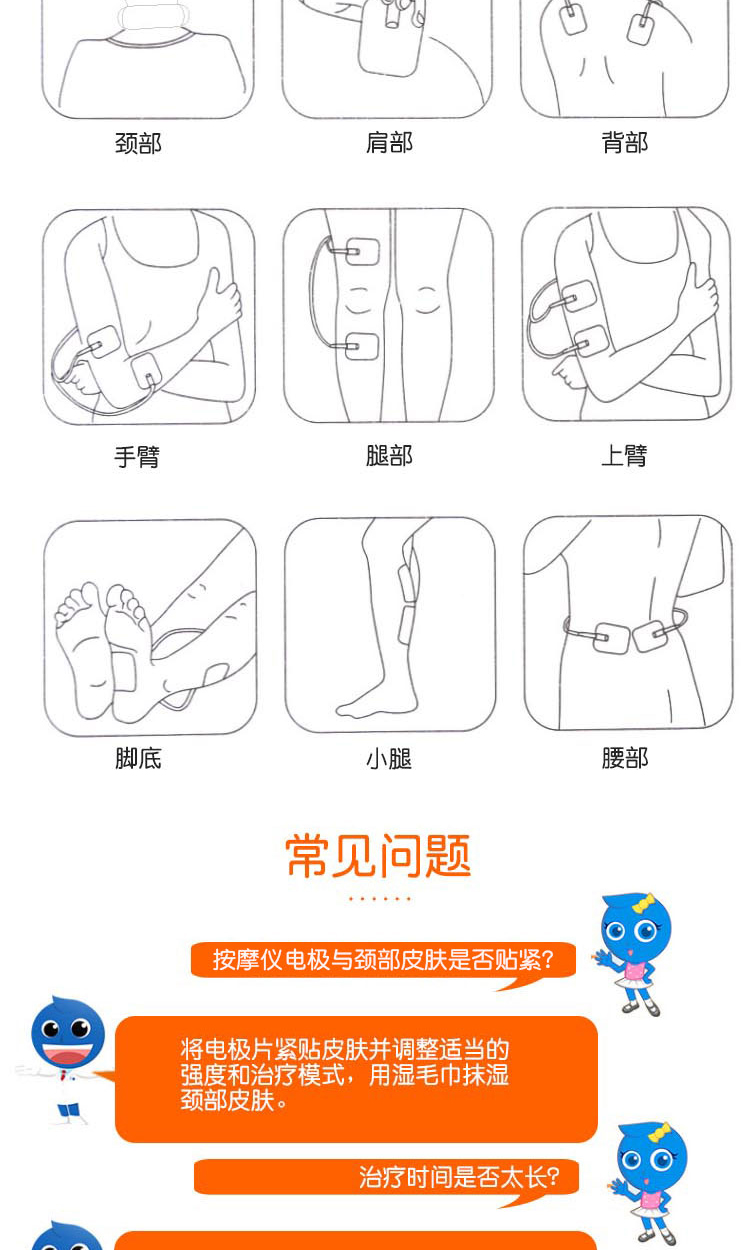 颈部

肩部

背部

手臂

腿部

上臂

脚底

小腿

腰部

常见问题

按摩仪电极与颈部皮肤是否贴紧?

将电极片紧贴皮肤并调整适当的强度和治疗模式，用湿毛巾抹湿颈部皮肤。

治疗时间是否太长?