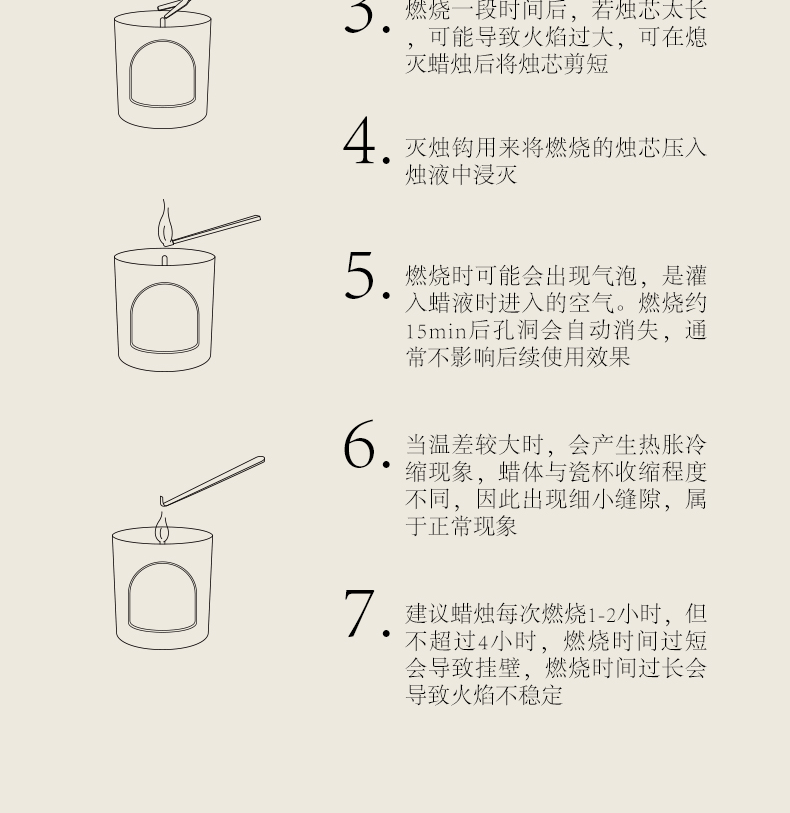 3. 燃烧一段时间后，若烛芯太长，可能导致火焰过大，可在熄灭蜡烛后将烛芯剪短

4. 灭烛钩用来将燃烧的烛芯压入烛液中浸灭

5. 燃烧时可能会出现气泡，是灌入蜡液时进入的空气。燃烧约15min后孔洞会自动消失，通常不影响后续使用效果

6. 当温差较大时，会产生热胀冷缩现象，蜡体与瓷杯收缩程度不同，因此出现细小缝隙，属于正常现象

7. 建议蜡烛每次燃烧1-2小时，但不超过4小时，燃烧时间过短会导致挂壁，燃烧时间过长会导致火焰不稳定