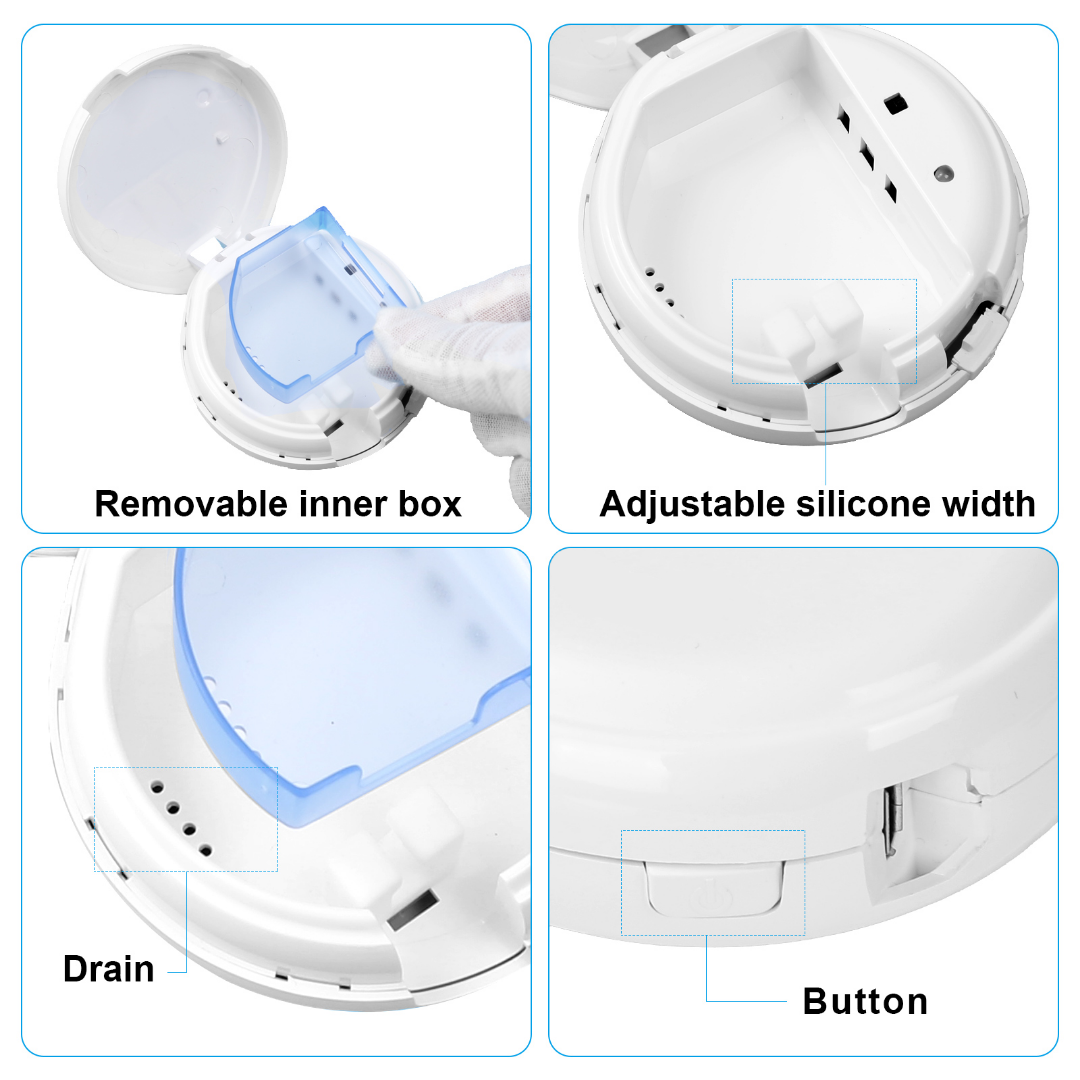 Removable inner box

Adjustable silicone width

Drain

Button