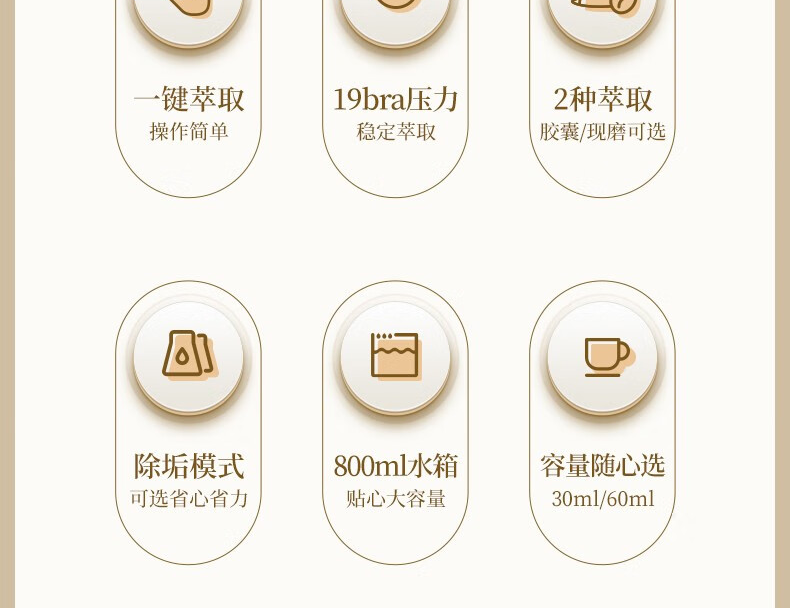 一键萃取
操作简单

19bra压力
稳定萃取

2种萃取
胶囊/现磨可选

除垢模式
可选省心省力

800ml水箱
贴心大容量

容量随心选
30ml/60ml